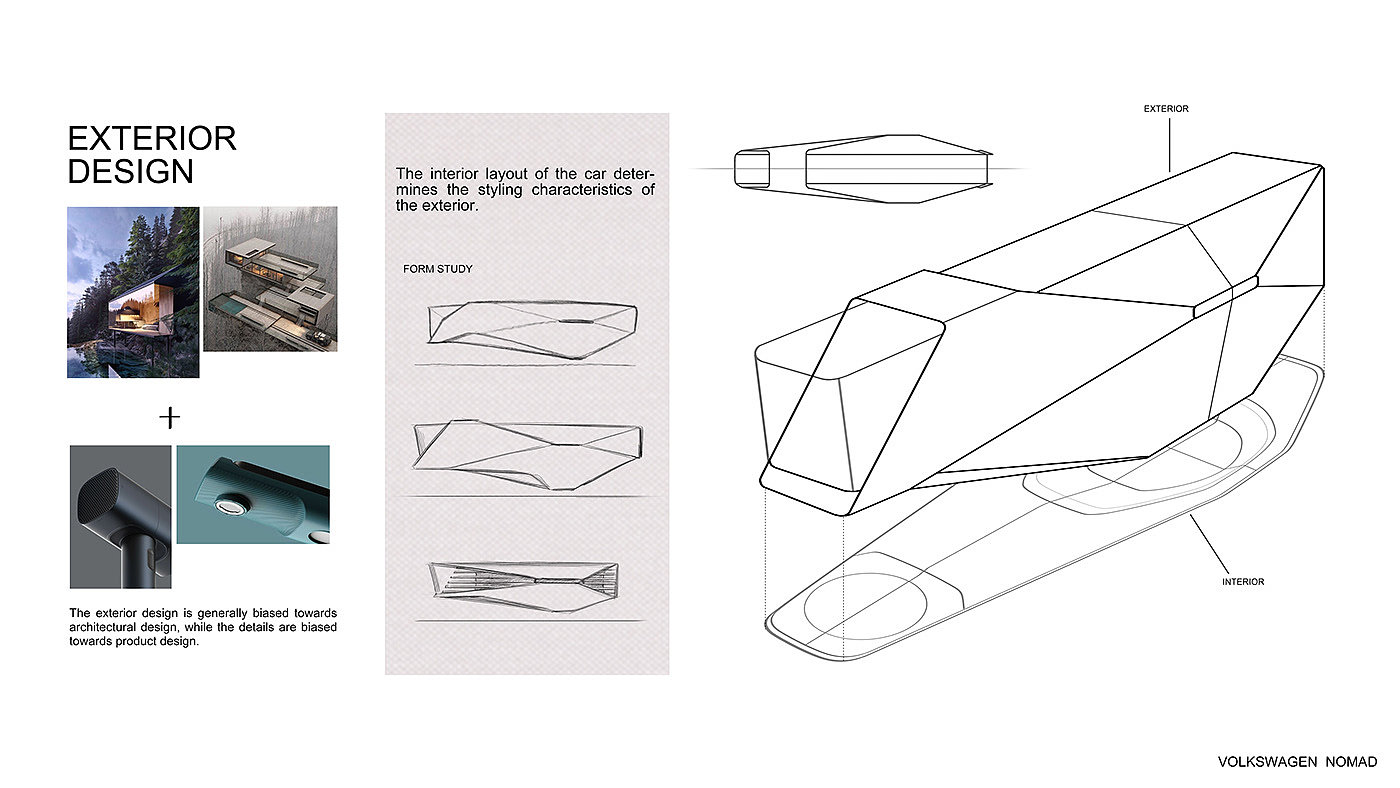 EXTERIOR DESIGN

+

The exterior design is generally biased towards architectural design, while the details are biased towards product design.

The interior layout of the car determines the styling characteristics of the exterior.

FORM STUDY

EXTERIOR

INTERIOR

VOLKSWAGEN NOMAD