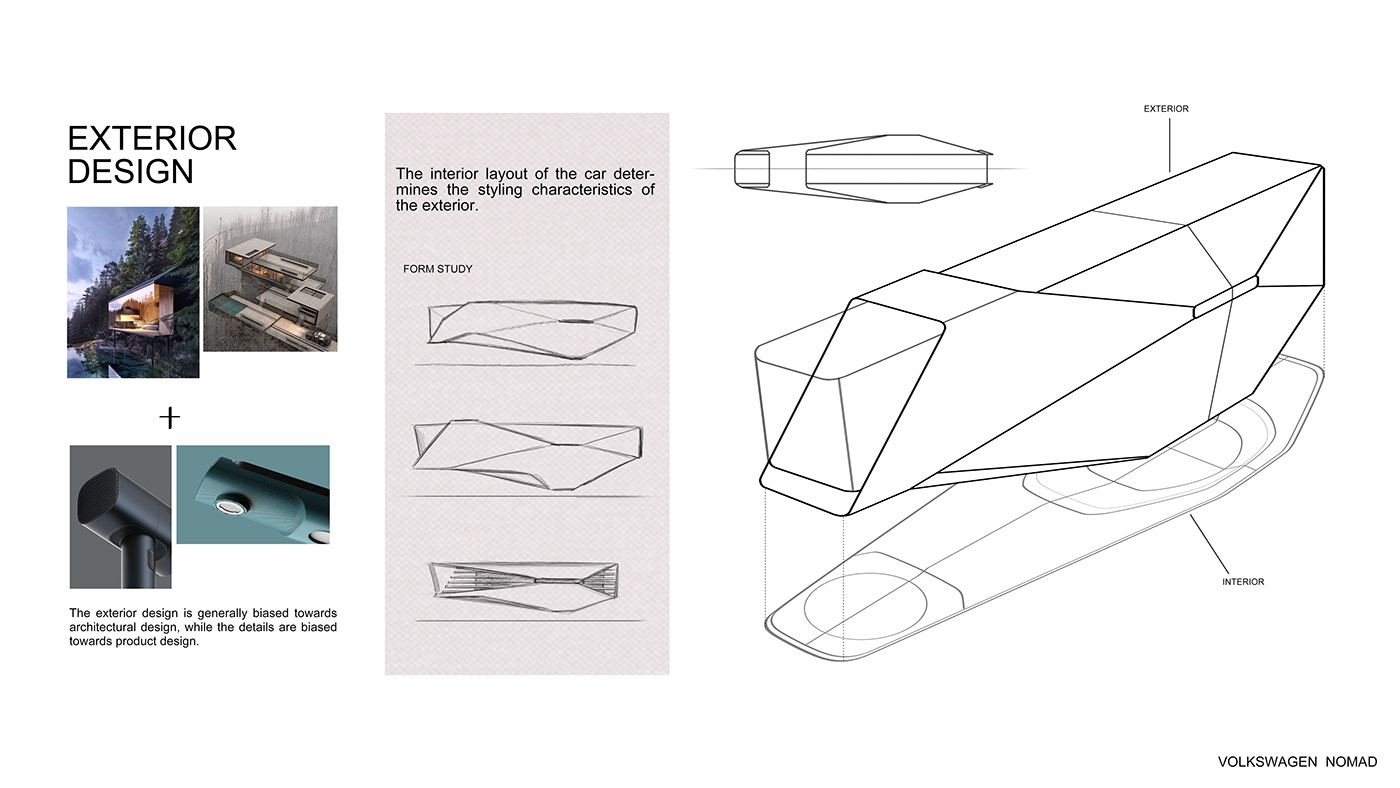 EXTERIOR DESIGN

+

The exterior design is generally biased towards architectural design, while the details are biased towards product design.

The interior layout of the car determines the styling characteristics of the exterior.

FORM STUDY

EXTERIOR

INTERIOR

VOLKSWAGEN NOMAD