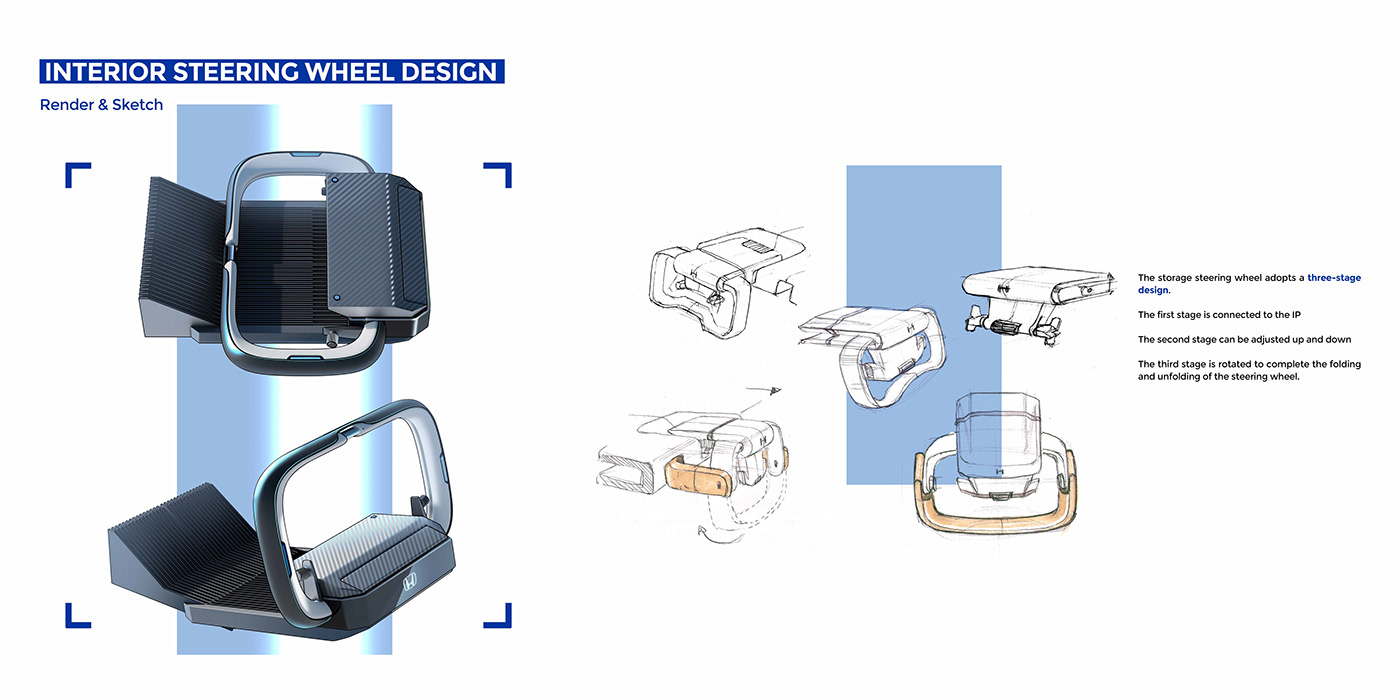 INTERIOR STEERING WHEEL DESIGN

Render & Sketch

The storage steering wheel adopts a three-stage design.

The first stage is connected to the IP

The second stage can be adjusted up and down

The third stage is rotated to complete the folding and unfolding of the steering wheel.