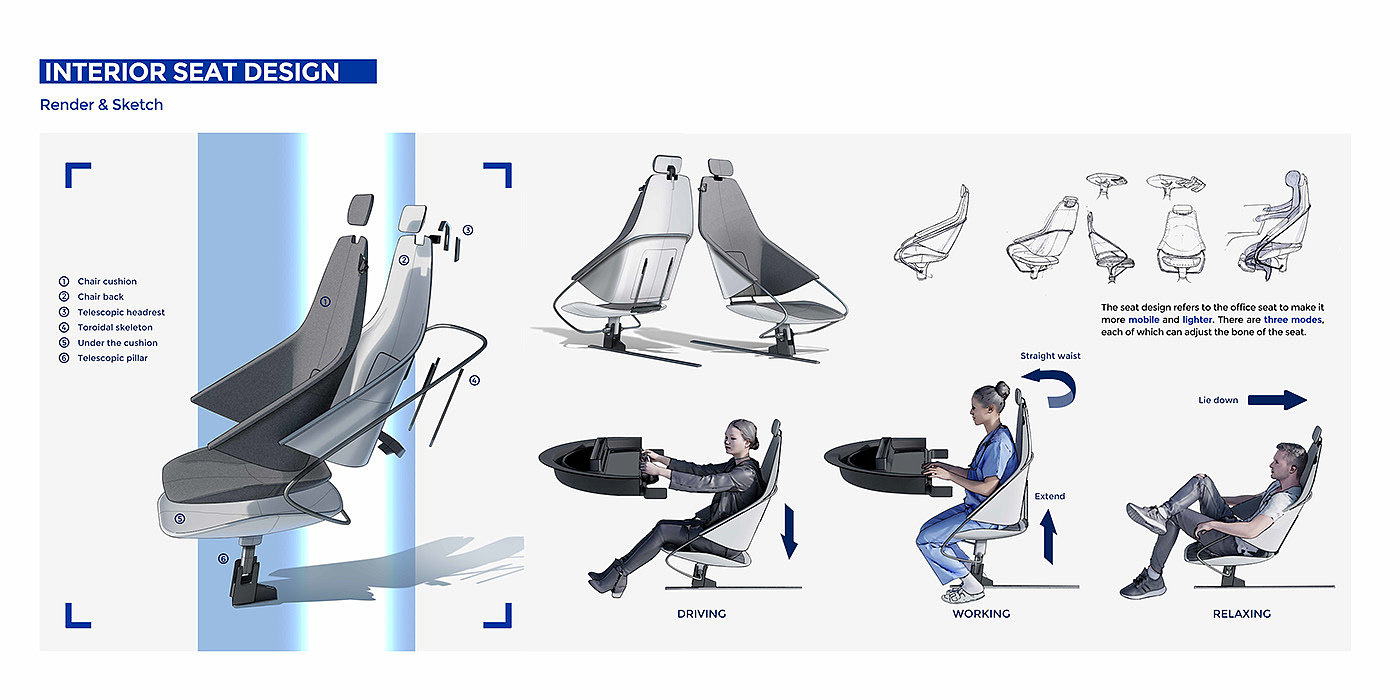 INTERIOR SEAT DESIGN

Render & Sketch

① Chair cushion
② Chair back
③ Telescopic headrest
④ Toroidal skeleton
⑤ Under the cushion
⑥ Telescopic pillar

① ② ③ ④ ⑤ ⑥

The seat design refers to the office seat to make it more mobile and lighter. There are three modes, each of which can adjust the bone of the seat.

Straight waist

Lie down

Extend

DRIVING

WORKING

RELAXING