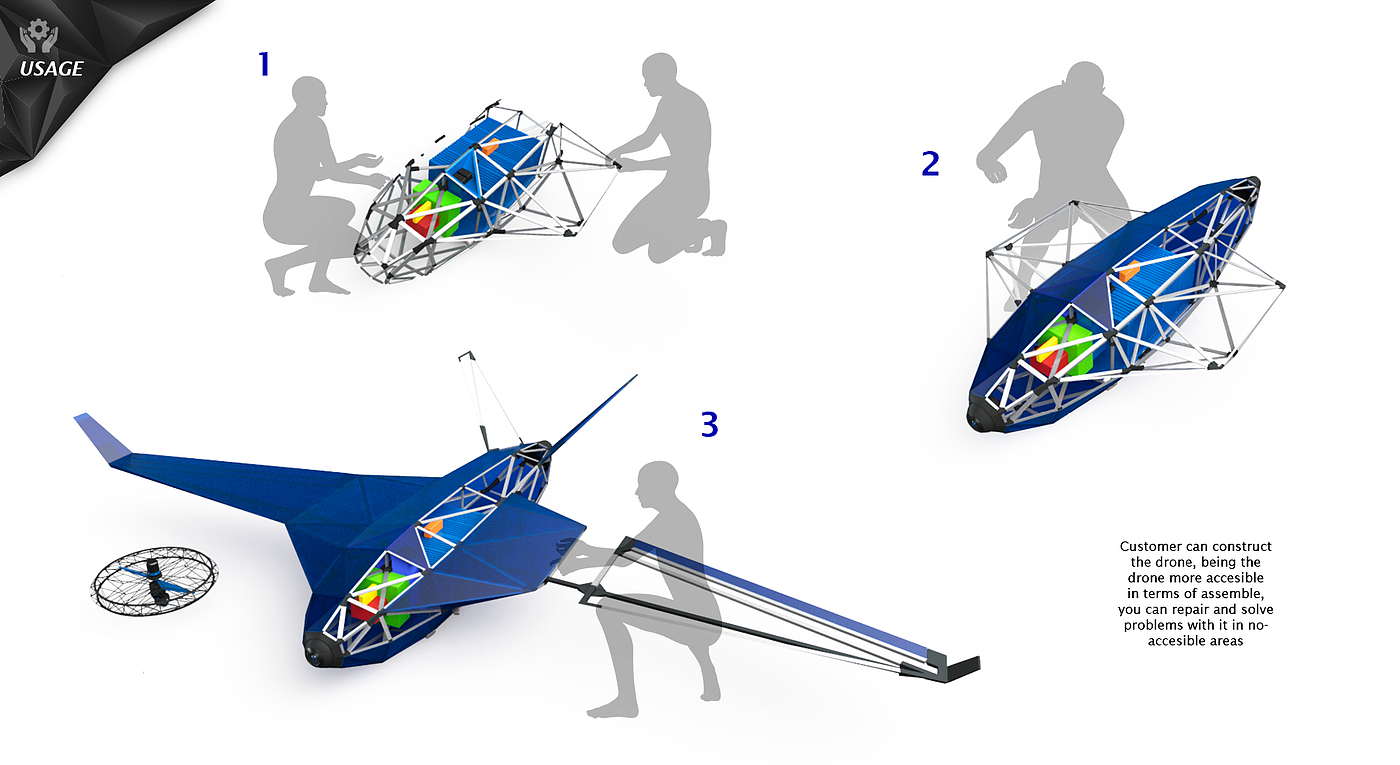 USAGE

1

2

3

Customer can construct the drone, being the drone more accesible in terms of assemble, you can repair and solve problems with it in no-accesible areas