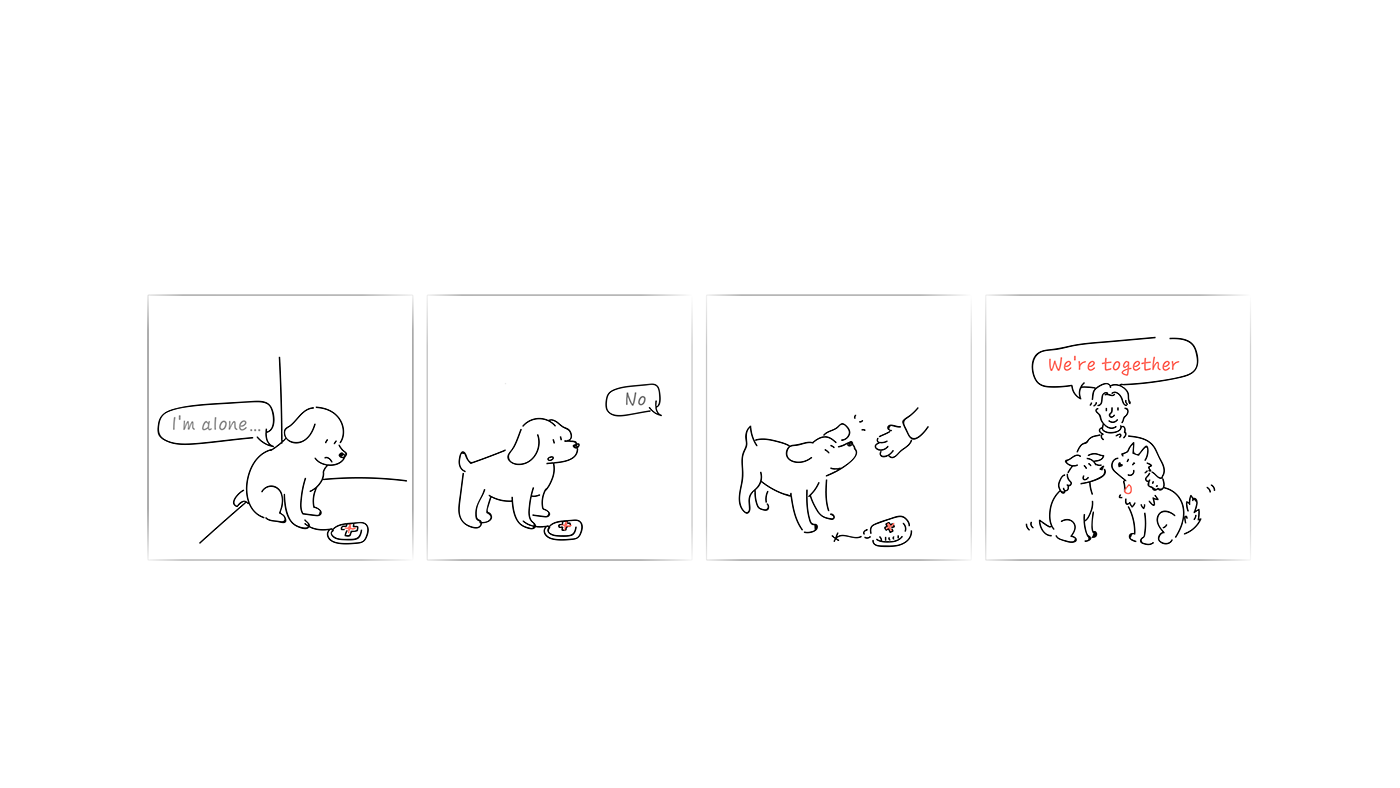 I'm alone...

No

We're together