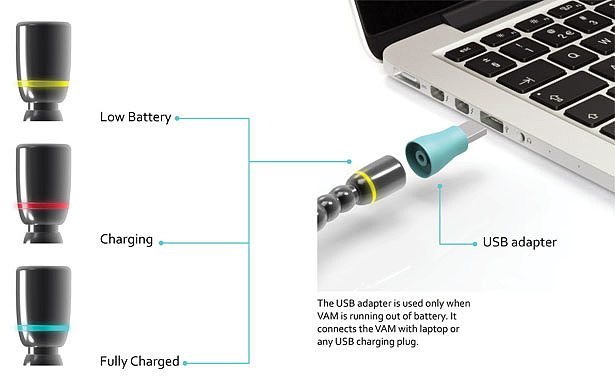 Low Battery

Charging

Fully Charged

USB adapter

The USB adapter is used only when VAM is running out of battery. It connects the VAM with laptop or any USB charging plug.