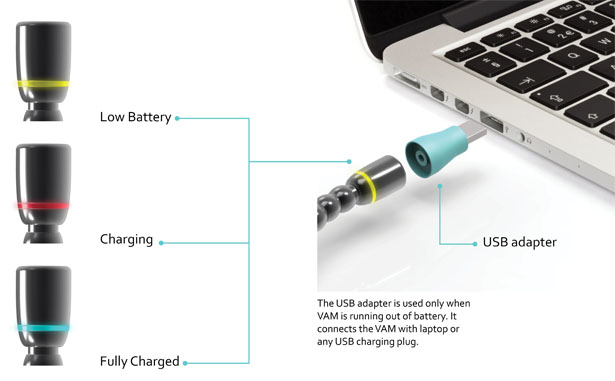 Low Battery

Charging

Fully Charged

USB adapter

The USB adapter is used only when VAM is running out of battery. It connects the VAM with laptop or any USB charging plug.