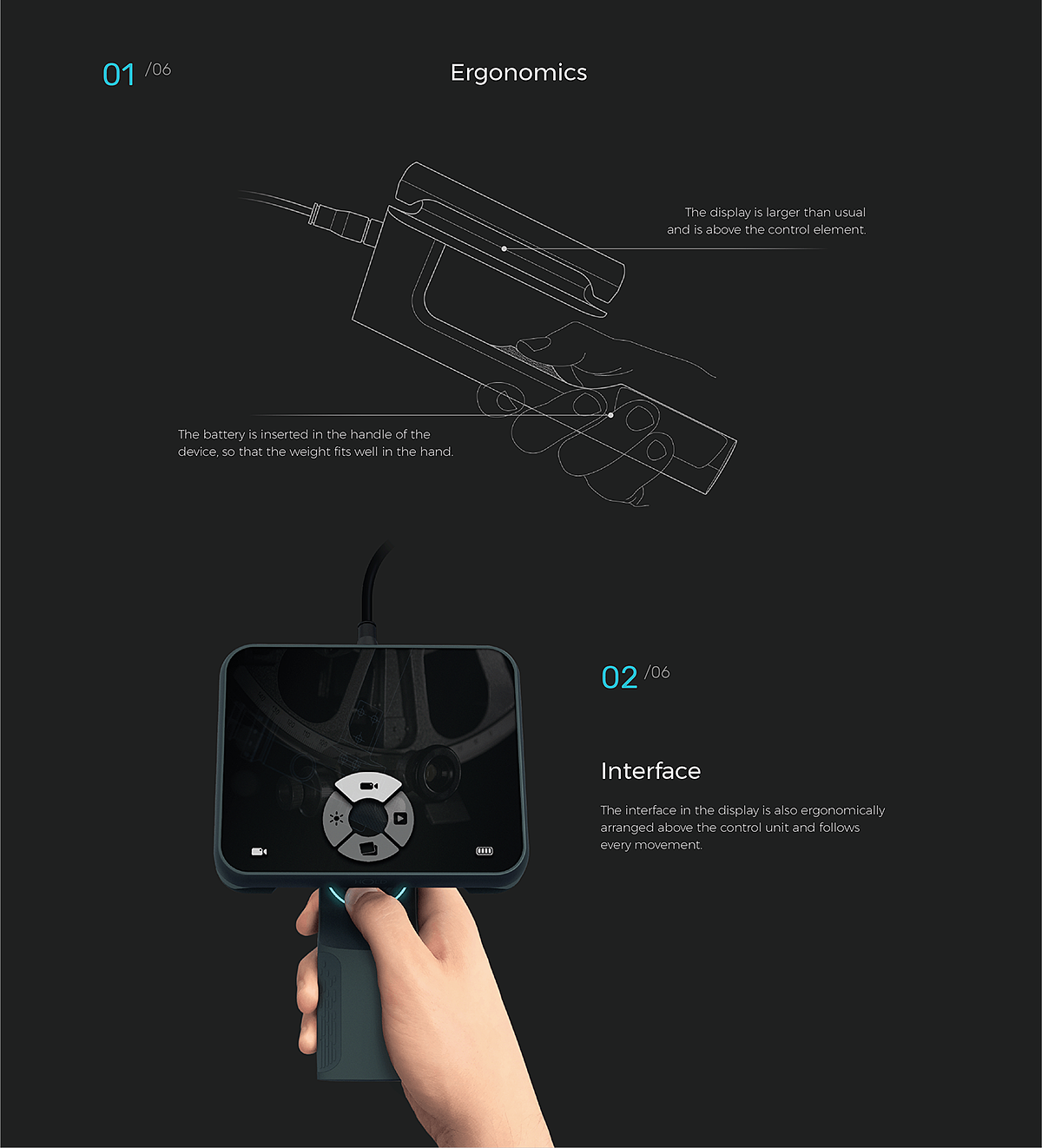 01 /06

Ergonomics

The display is larger than usual and is above the control element.

The battery is inserted in the handle of the device, so that the weight fits well in the hand.

02 /06

Interface

The interface in the display is also ergonomically arranged above the control unit and follows every movement.