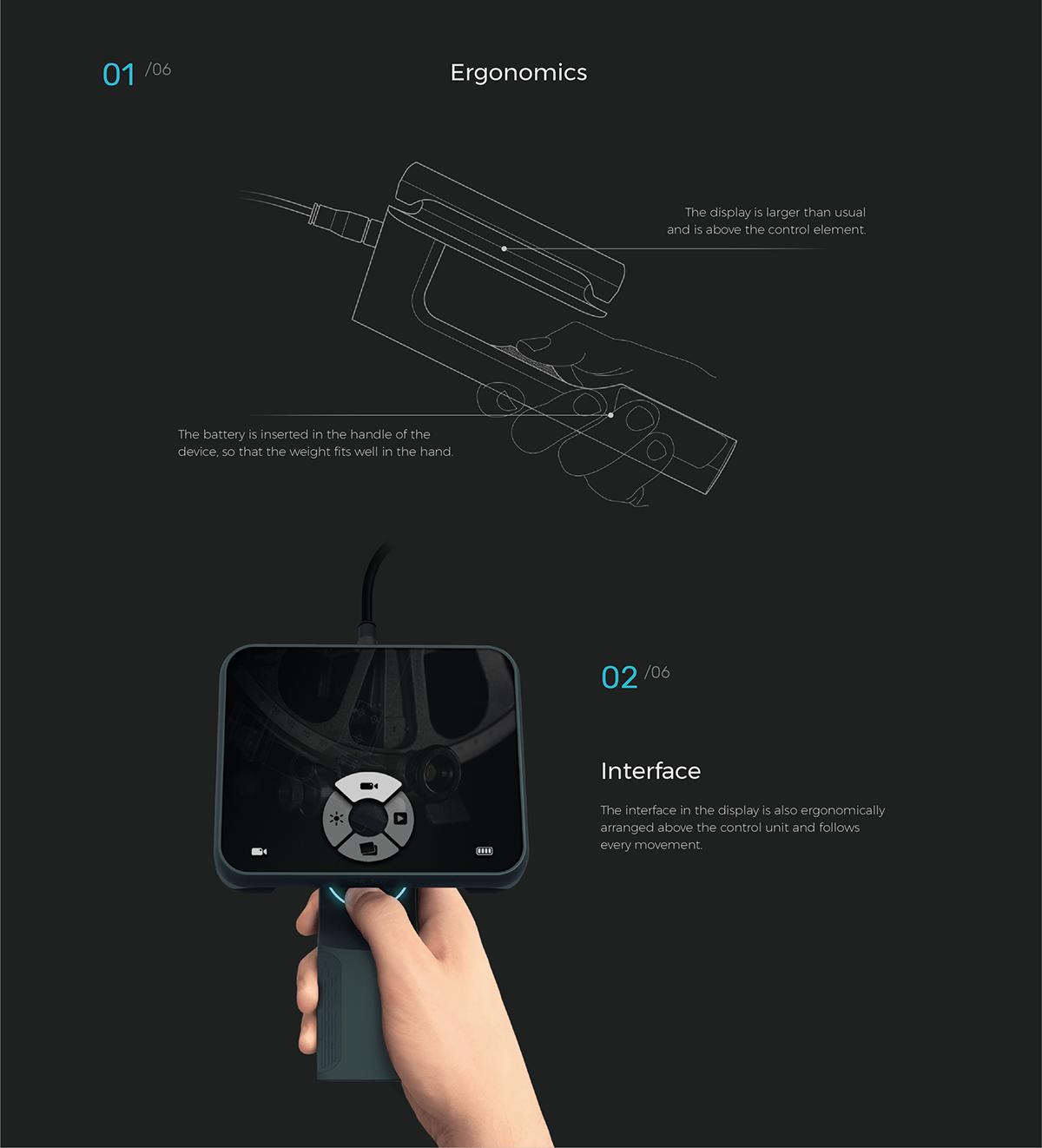 01 /06

Ergonomics

The display is larger than usual and is above the control element.

The battery is inserted in the handle of the device, so that the weight fits well in the hand.

02 /06

Interface

The interface in the display is also ergonomically arranged above the control unit and follows every movement.