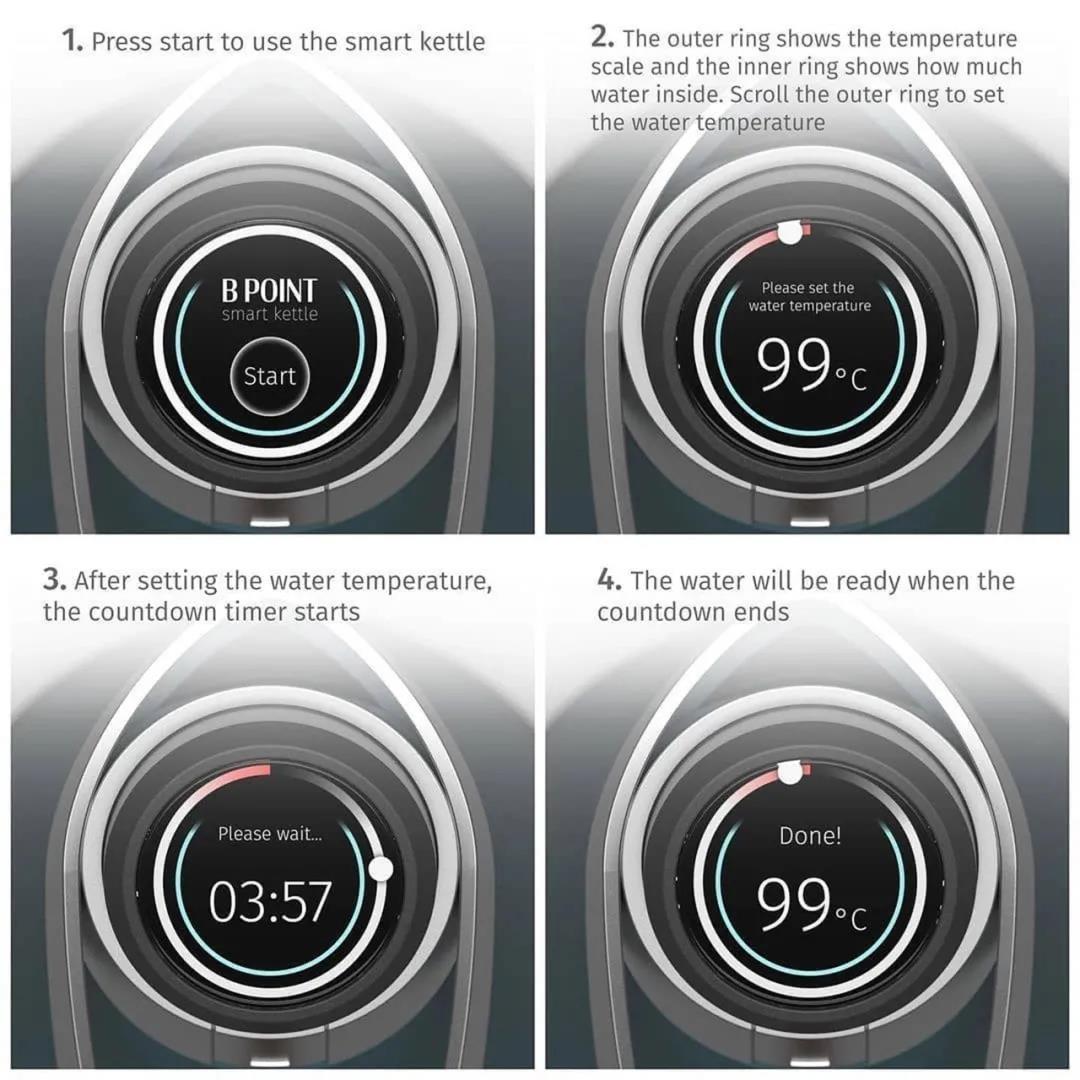 1. Press start to use the smart kettle

B POINT
smart kettle

Start

2. The outer ring shows the temperature scale and the inner ring shows how much water inside. Scroll the outer ring to set the water temperature

Please set the water temperature

99°C

3. After setting the water temperature, the countdown timer starts

Please wait...

03:57

4. The water will be ready when the countdown ends

Done!

99°C