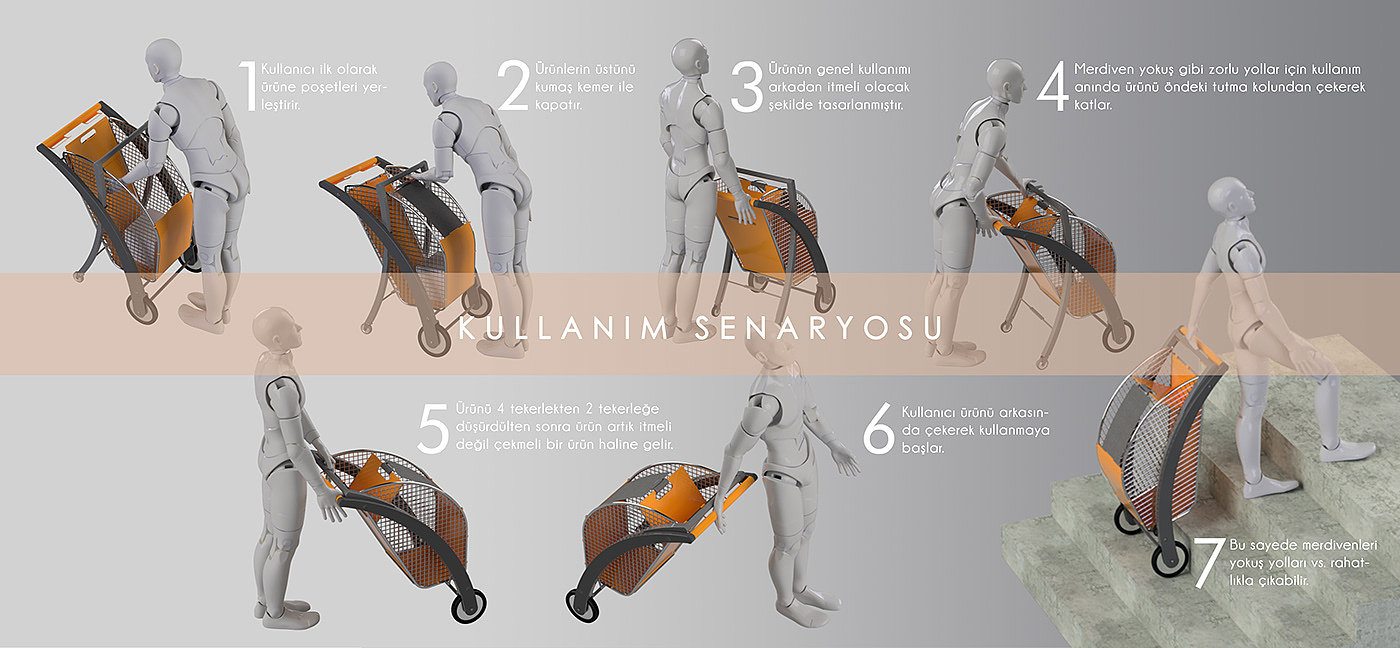 1 Kullanıcı ilk olarak ürüne poşetleri yerleştirir.

2 Ürünlerin üstünü kumaş kemer ile kapatır.

3 Ürünün genel kullanımı arkadan itmeli olacak şekilde tasarlanmıştır.

4 Merdiven yokuş gibi zorlu yollar için kullanım anında ürünü öndeki tutma kolundan çekerek katlar.

KULLANIM SENARYOSU

5 Ürünü 4 tekerlekten 2 tekerleğe düşürdülten sonra ürün artık itmeli değil çekmeli bir ürün haline gelir.

6 Kullanıcı ürünü arkasında çekerek kullanmaya başlar.

7 Bu sayede merdivenleri yokuş yolları vs. rahatlıkla çıkabilir.