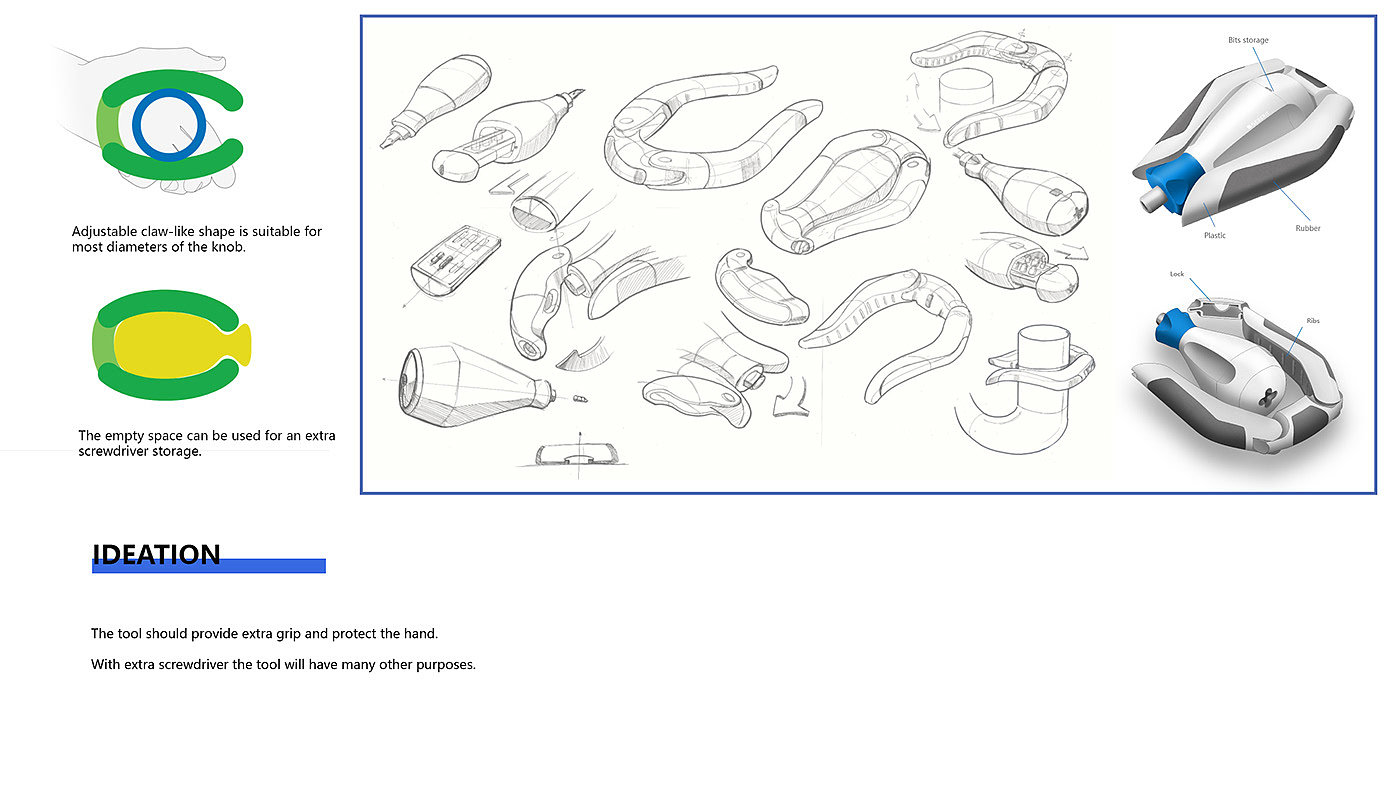 Adjustable claw-like shape is suitable for most diameters of the knob.

The empty space can be used for an extra screwdriver storage.

Bits storage

Plastic

Rubber

Lock

Ribs

IDEATION

The tool should provide extra grip and protect the hand.

With extra screwdriver the tool will have many other purposes.