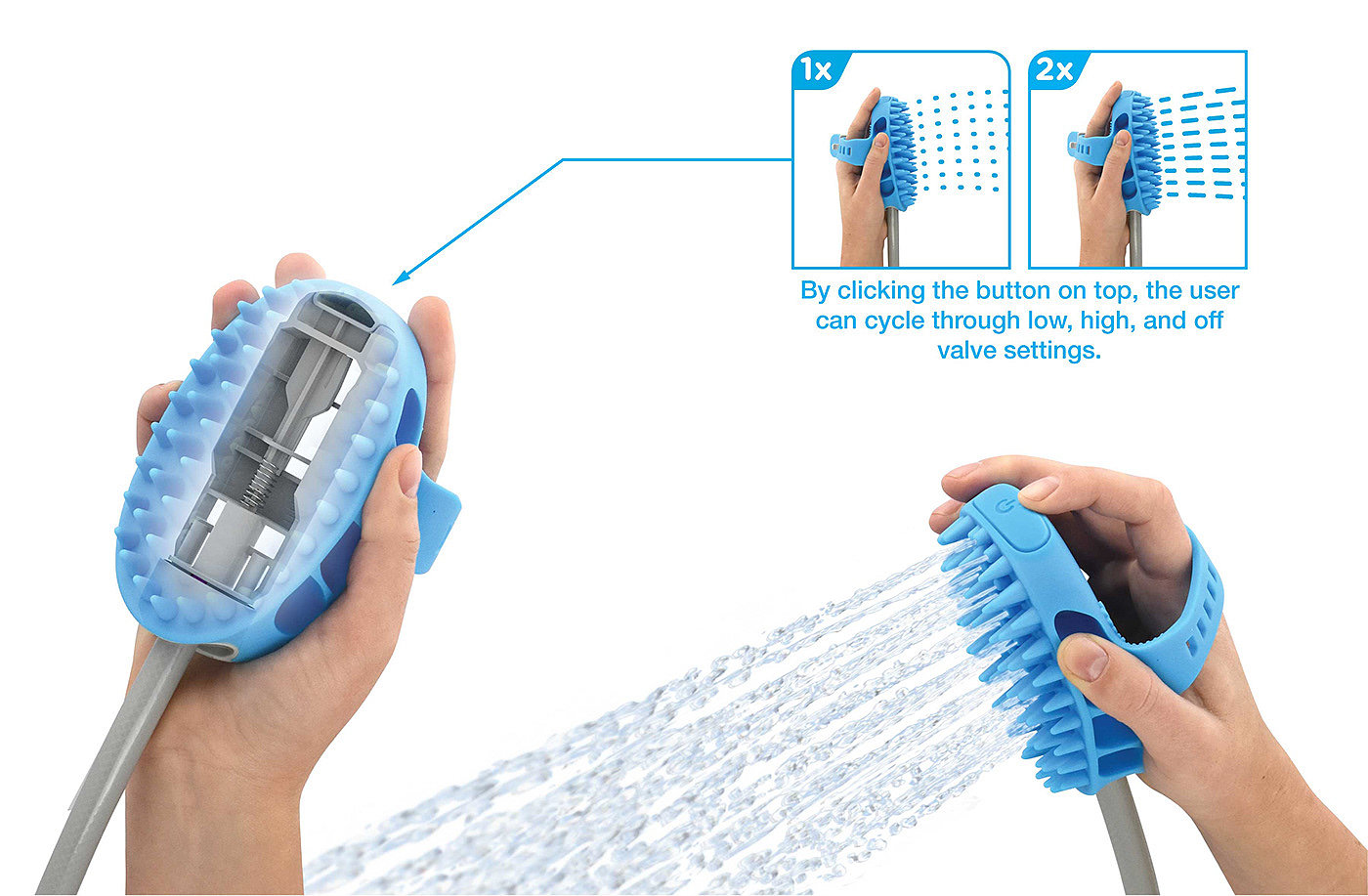 1x

2x

By clicking the button on top, the user can cycle through low, high, and off valve settings.