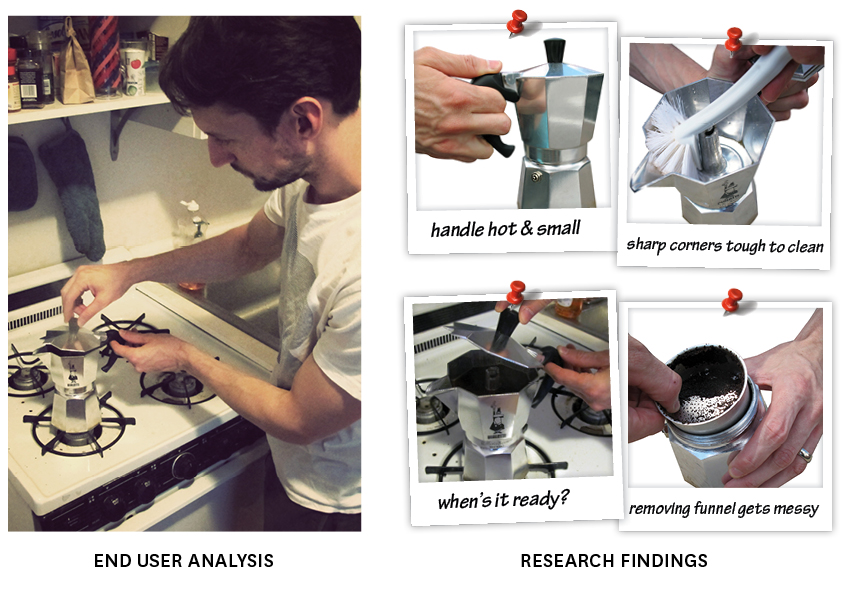 handle hot & small

sharp corners tough to clean

when's it ready?

removing funnel gets messy

END USER ANALYSIS

RESEARCH FINDINGS