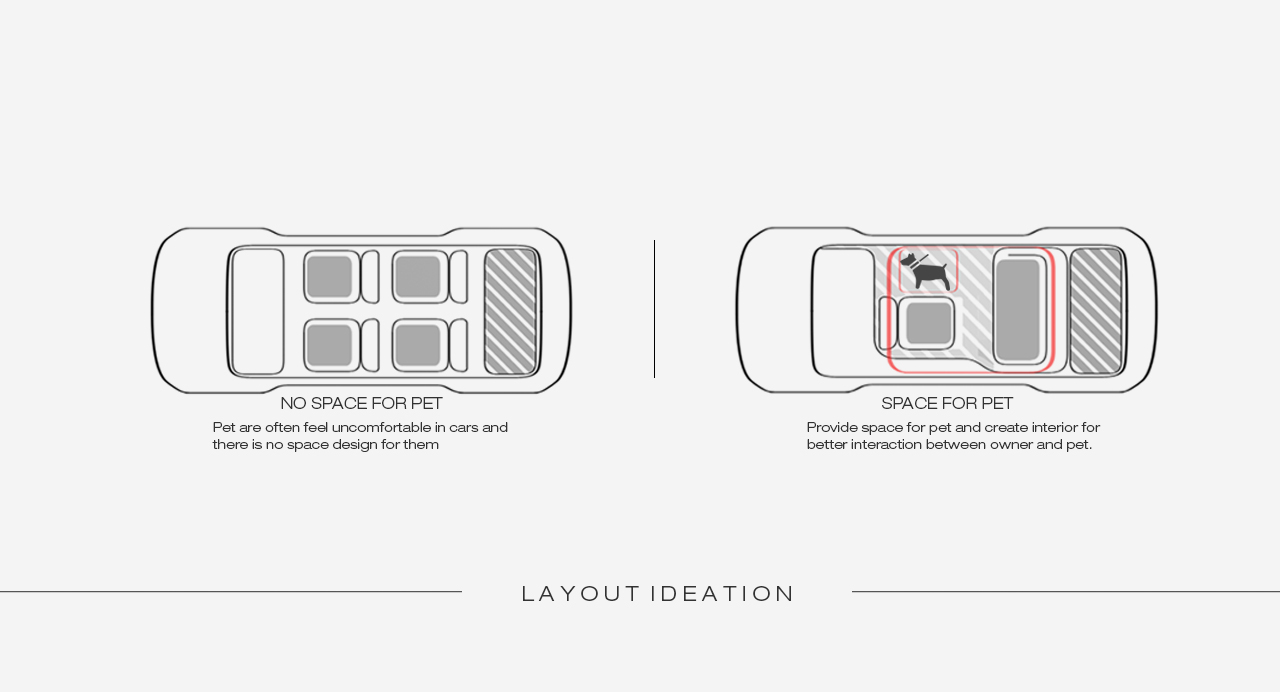 NO SPACE FOR PET
Pet are often feel uncomfortable in cars and there is no space design for them

SPACE FOR PET
Provide space for pet and create interior for better interaction between owner and pet.

LAYOUT IDEATION