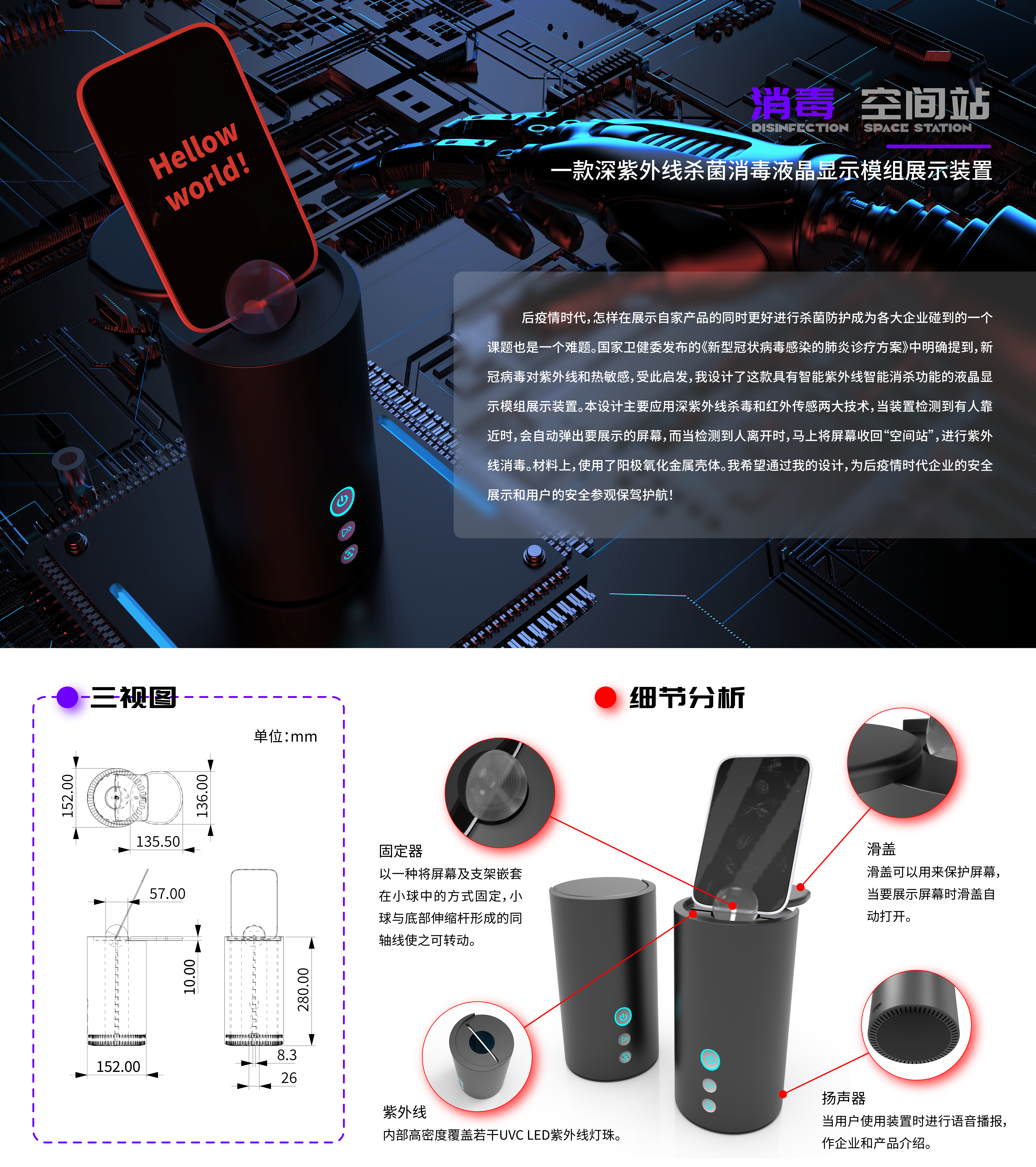 Hellow world!

消毒 空间站
DISINFECTION SPACE STATION

一款深紫外线杀菌消毒液晶显示模组展示装置

后疫情时代，怎样在展示自家产品的同时更好进行杀菌防护成为各大企业碰到的一个课题也是一个难题。国家卫健委发布的《新型冠状病毒感染的肺炎诊疗方案》中明确提到，新冠病毒对紫外线和热敏感，受此启发，我设计了这款具有智能紫外线智能消杀功能的液晶显示模组展示装置。本设计主要应用深紫外线杀毒和红外传感两大技术，当装置检测到有人靠近时，会自动弹出要展示的屏幕，而当检测到人离开时，马上将屏幕收回“空间站”，进行紫外线消毒。材料上，使用了阳极氧化金属壳体。我希望通过我的设计，为后疫情时代企业的安全展示和用户的安全参观保驾护航！

三视图

单位：mm

152.00
136.00
135.50
57.00
10.00
280.00
152.00
8.3
26

细节分析

固定器
以一种将屏幕及支架嵌套在小球中的方式固定，小球与底部伸缩杆形成的同轴线使之可转动。

滑盖
滑盖可以用来保护屏幕，当要展示屏幕时滑盖自动打开。

紫外线
内部高密度覆盖若干UVC LED紫外线灯珠。

扬声器
当用户使用装置时进行语音播报，作企业和产品介绍。