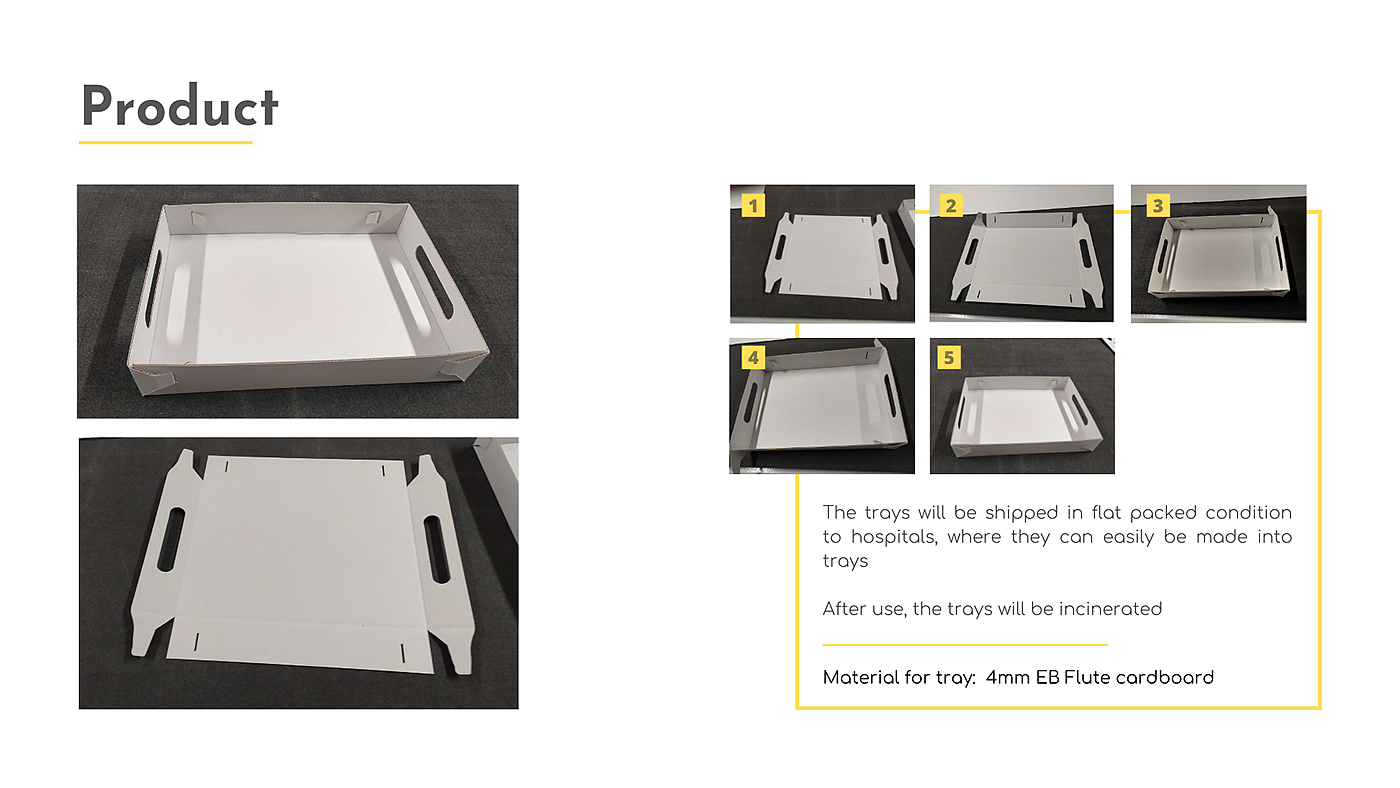 Product

1
2
3
4
5

The trays will be shipped in flat packed condition to hospitals, where they can easily be made into trays

After use, the trays will be incinerated

Material for tray: 4mm EB Flute cardboard