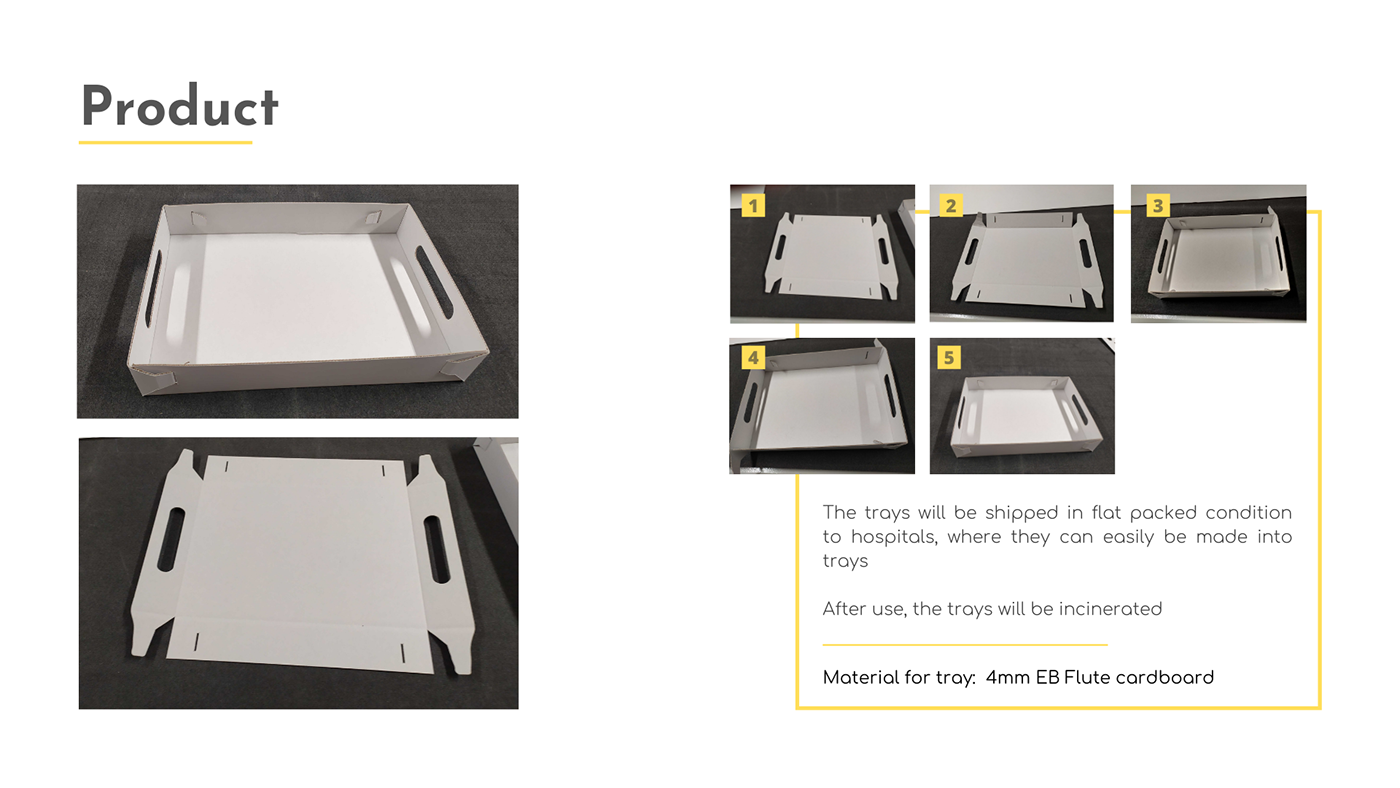 Product

1

2

3

4

5

The trays will be shipped in flat packed condition to hospitals, where they can easily be made into trays

After use, the trays will be incinerated

Material for tray: 4mm EB Flute cardboard