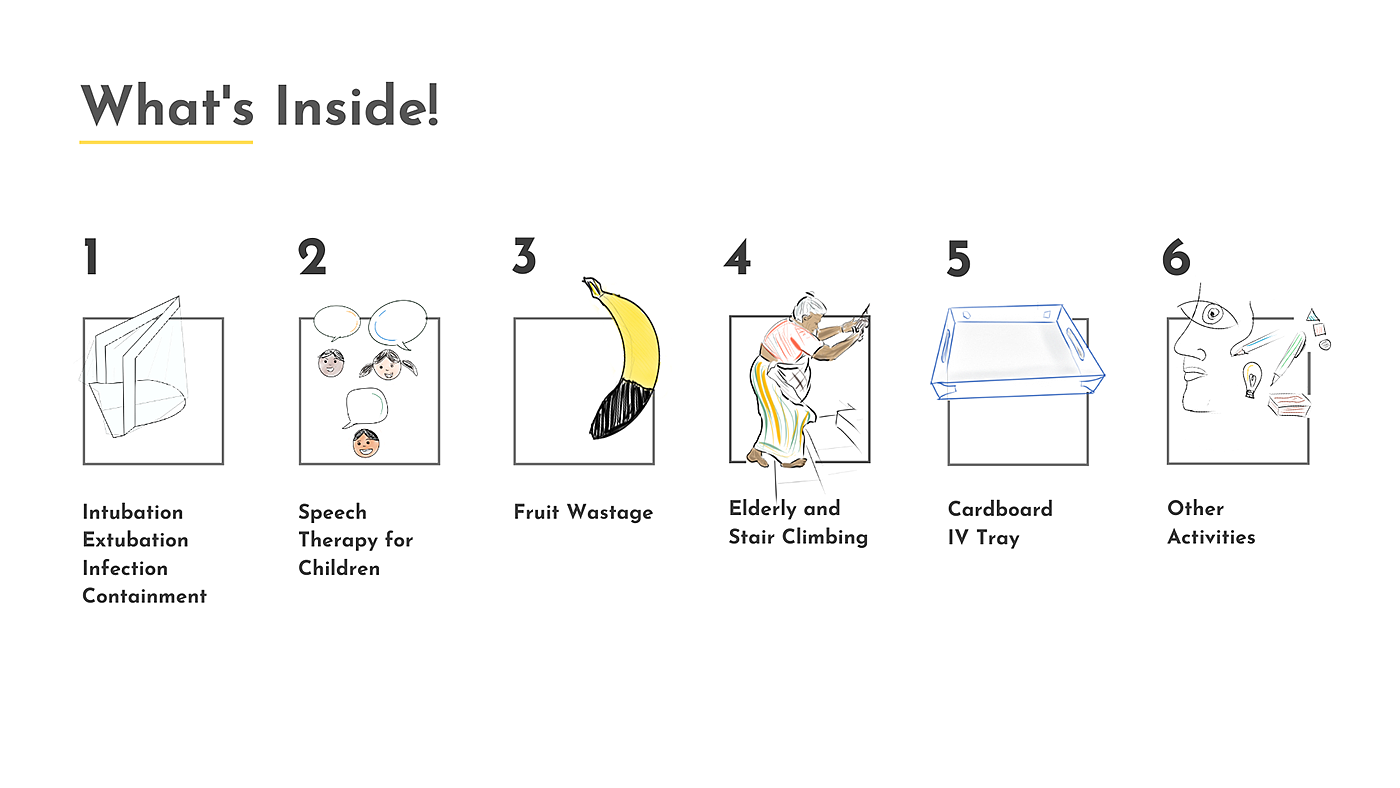 What's Inside!

1

Intubation Extubation Infection Containment

2

Speech Therapy for Children

3

Fruit Wastage

4

Elderly and Stair Climbing

5

Cardboard IV Tray

6

Other Activities