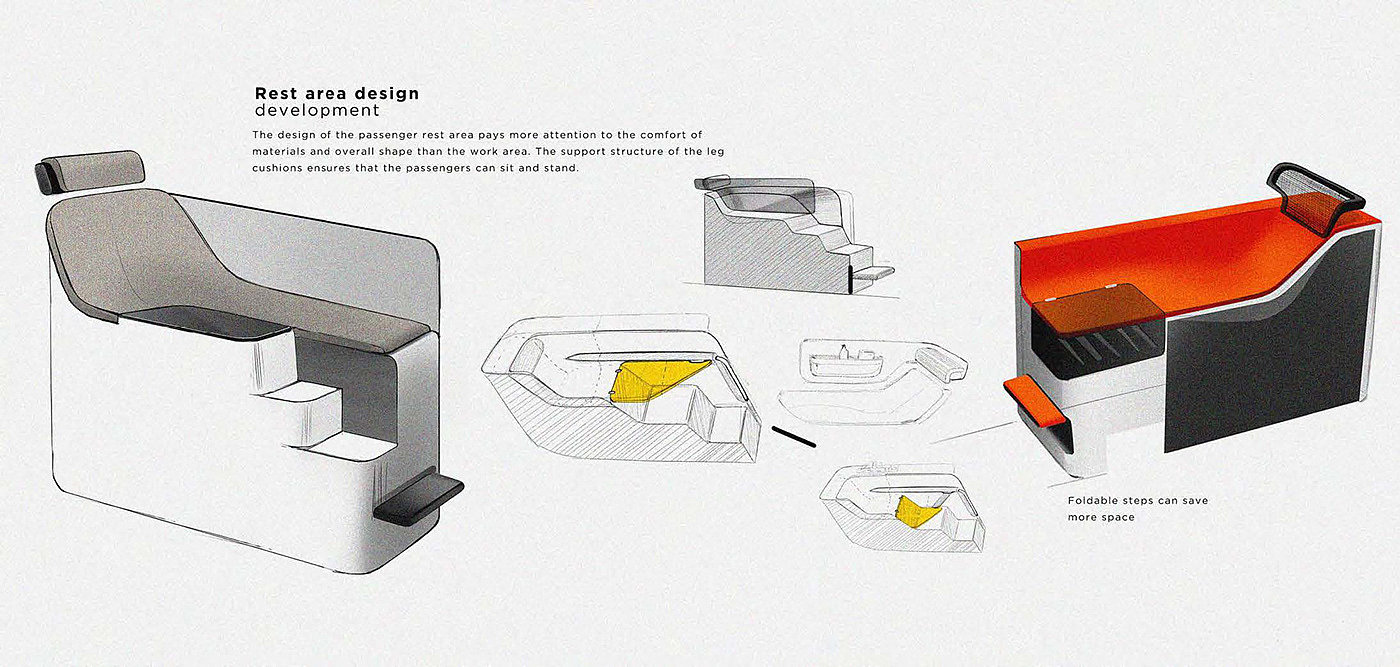 Rest area design
development

The design of the passenger rest area pays more attention to the comfort of materials and overall shape than the work area. The support structure of the leg cushions ensures that the passengers can sit and stand.

Foldable steps can save more space