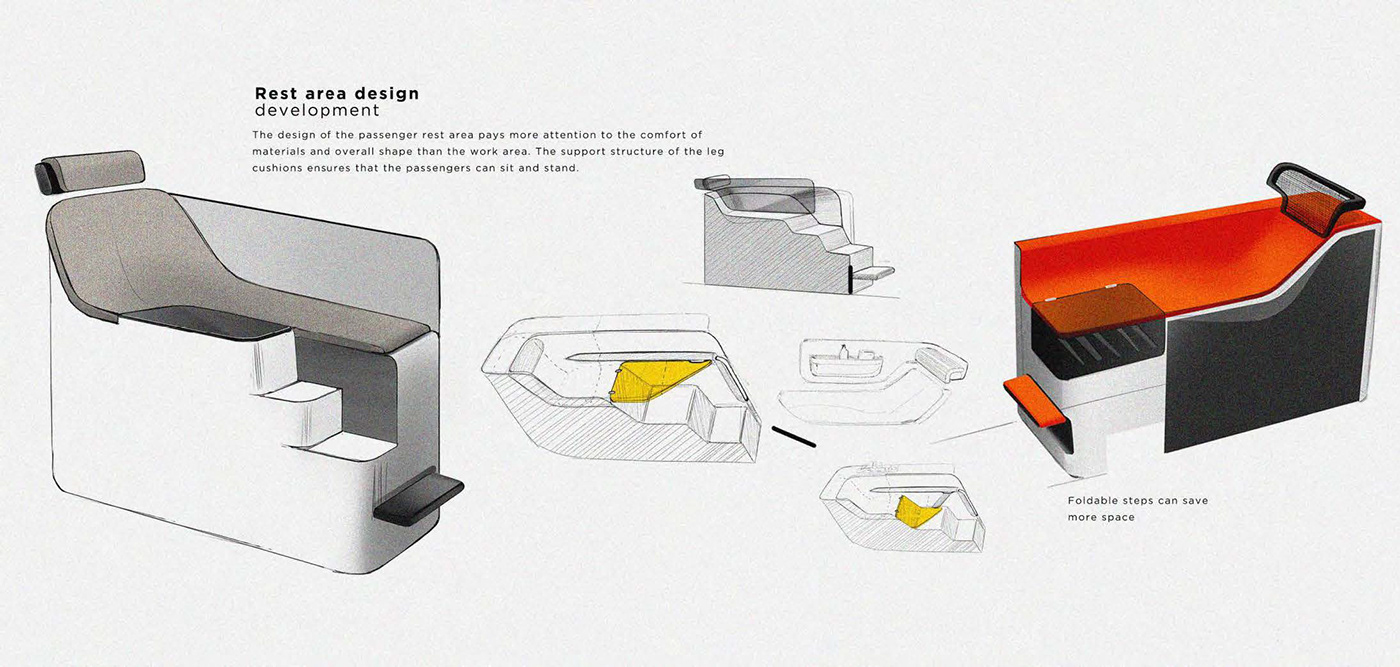 Rest area design
development

The design of the passenger rest area pays more attention to the comfort of materials and overall shape than the work area. The support structure of the leg cushions ensures that the passengers can sit and stand.

Foldable steps can save more space