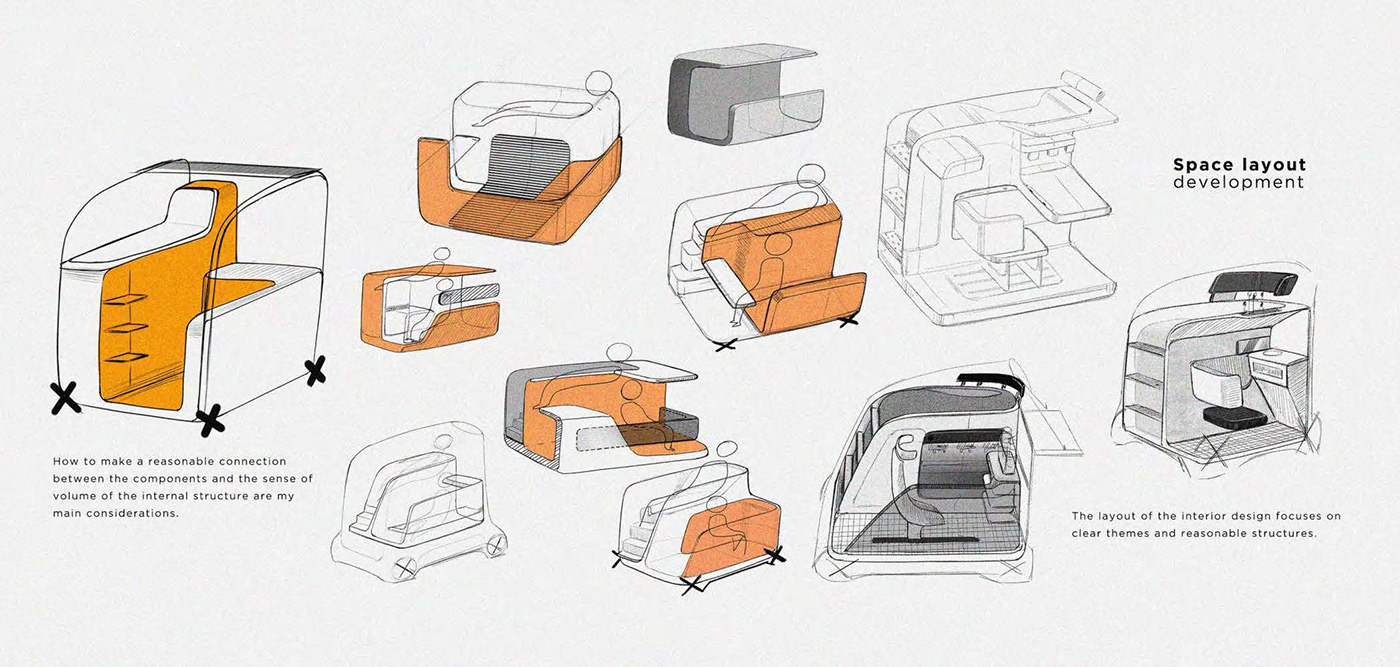 Space layout
development

How to make a reasonable connection between the components and the sense of volume of the internal structure are my main considerations.

The layout of the interior design focuses on clear themes and reasonable structures.