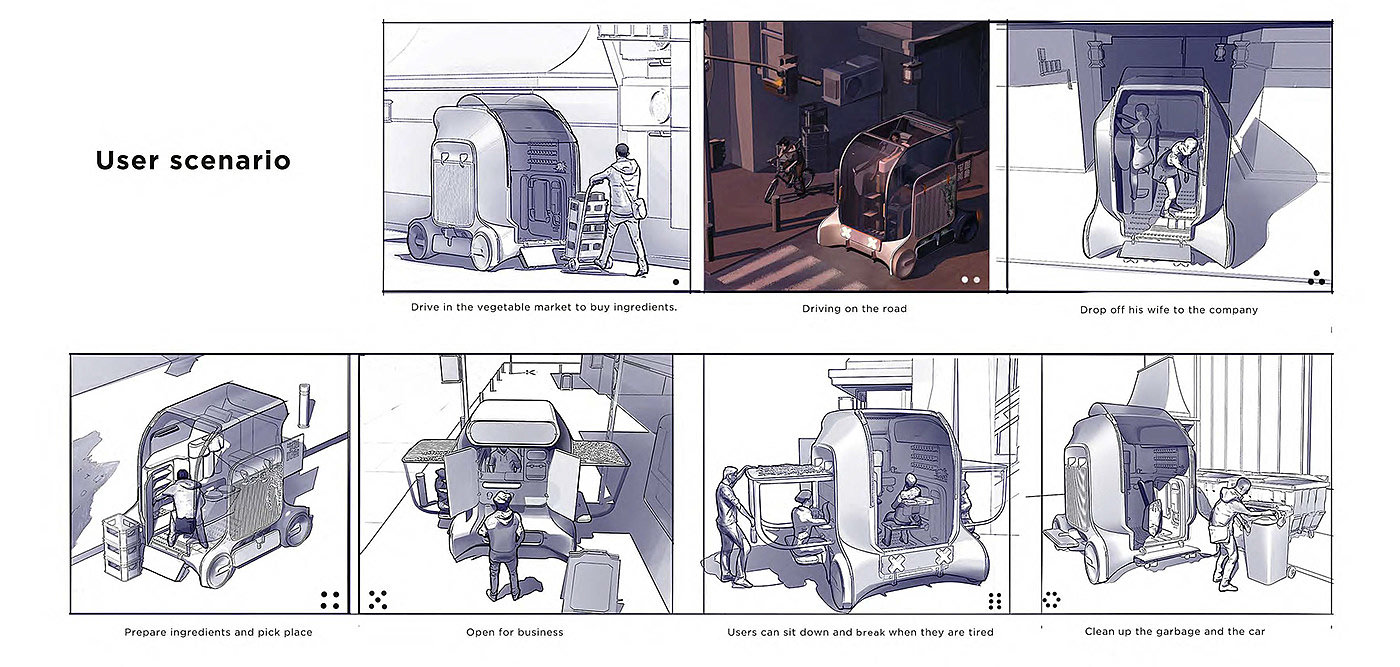 User scenario

Drive in the vegetable market to buy ingredients.

Driving on the road

Drop off his wife to the company

Prepare ingredients and pick place

Open for business

Users can sit down and break when they are tired

Clean up the garbage and the car