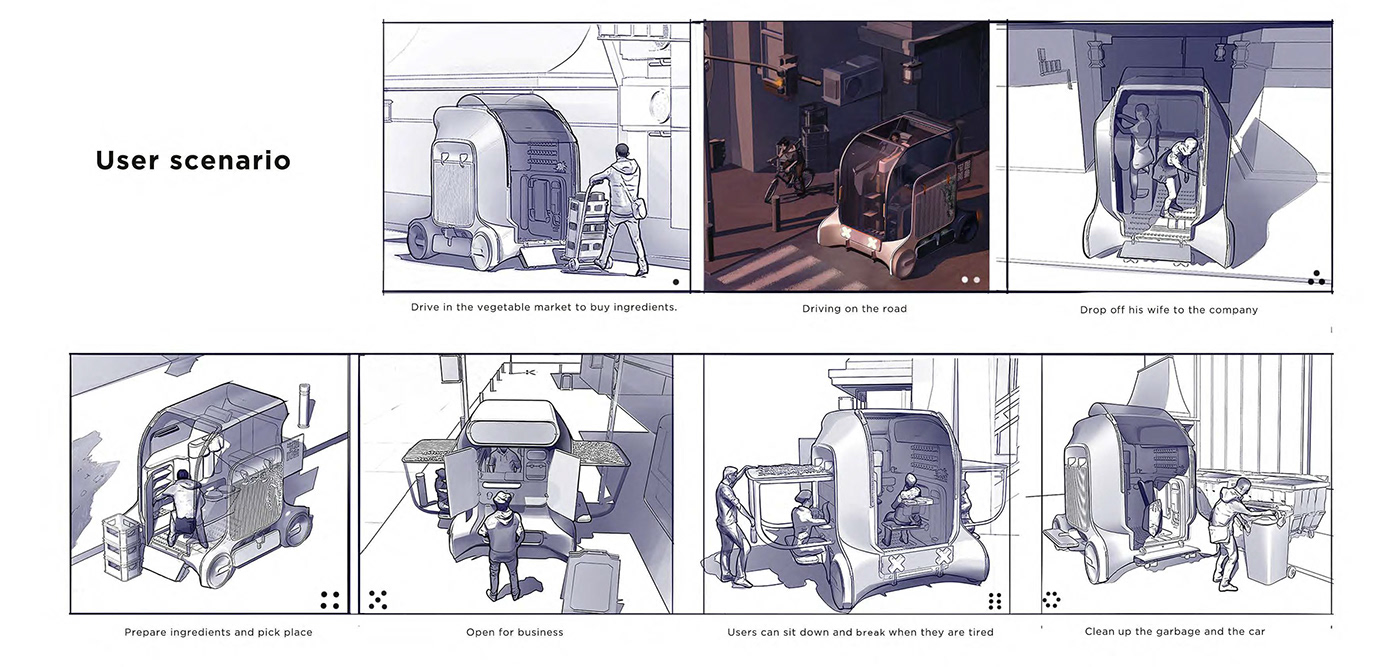 User scenario

Drive in the vegetable market to buy ingredients.

Driving on the road

Drop off his wife to the company

Prepare ingredients and pick place

Open for business

Users can sit down and break when they are tired

Clean up the garbage and the car