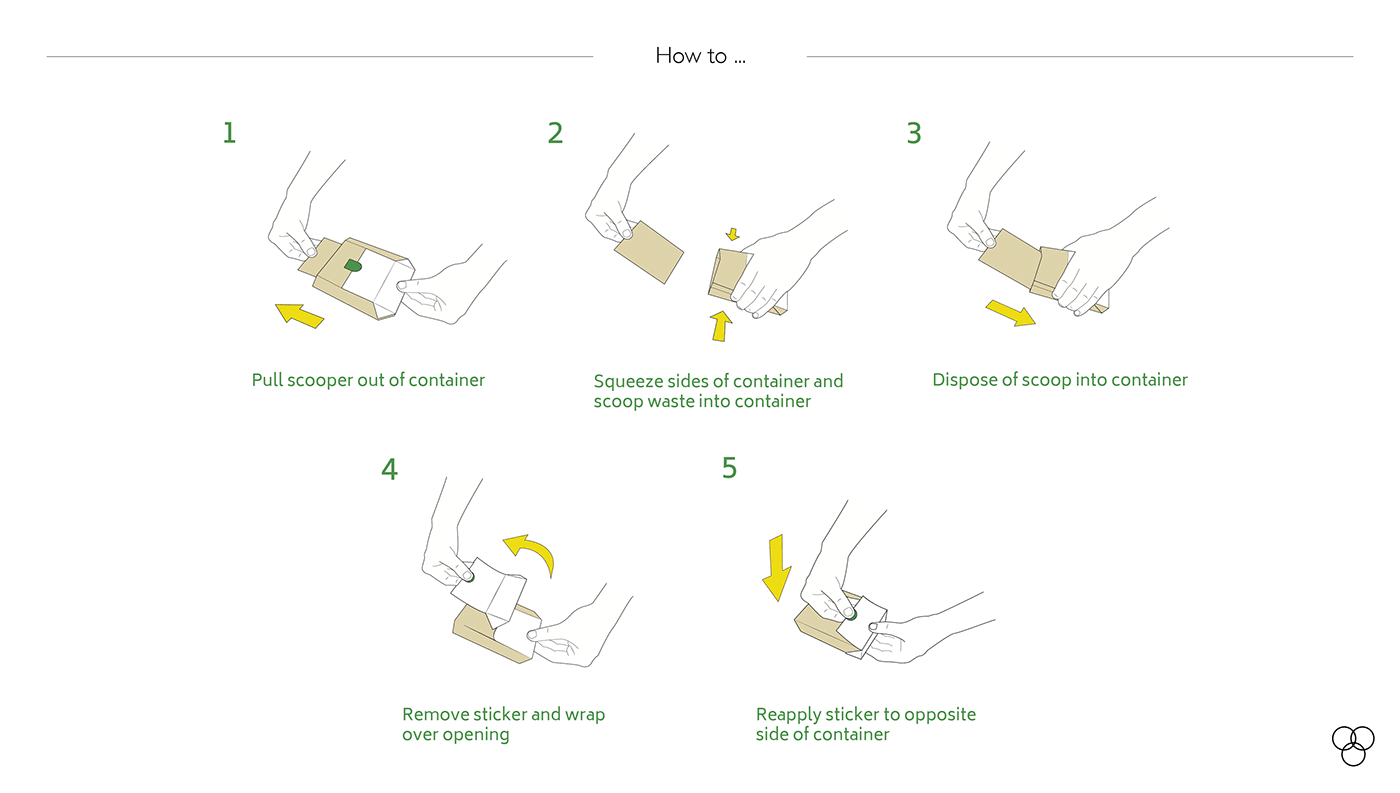 How to ...

1

Pull scooper out of container

2

Squeeze sides of container and scoop waste into container

3

Dispose of scoop into container

4

Remove sticker and wrap over opening

5

Reapply sticker to opposite side of container