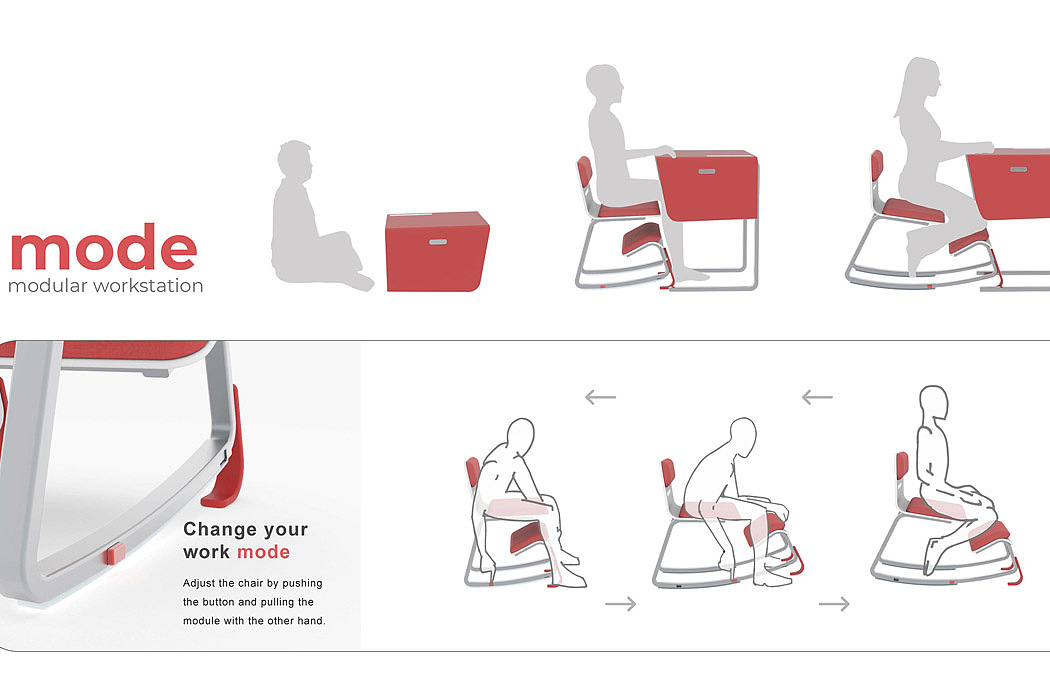 mode
modular workstation

Change your work mode

Adjust the chair by pushing the button and pulling the module with the other hand.