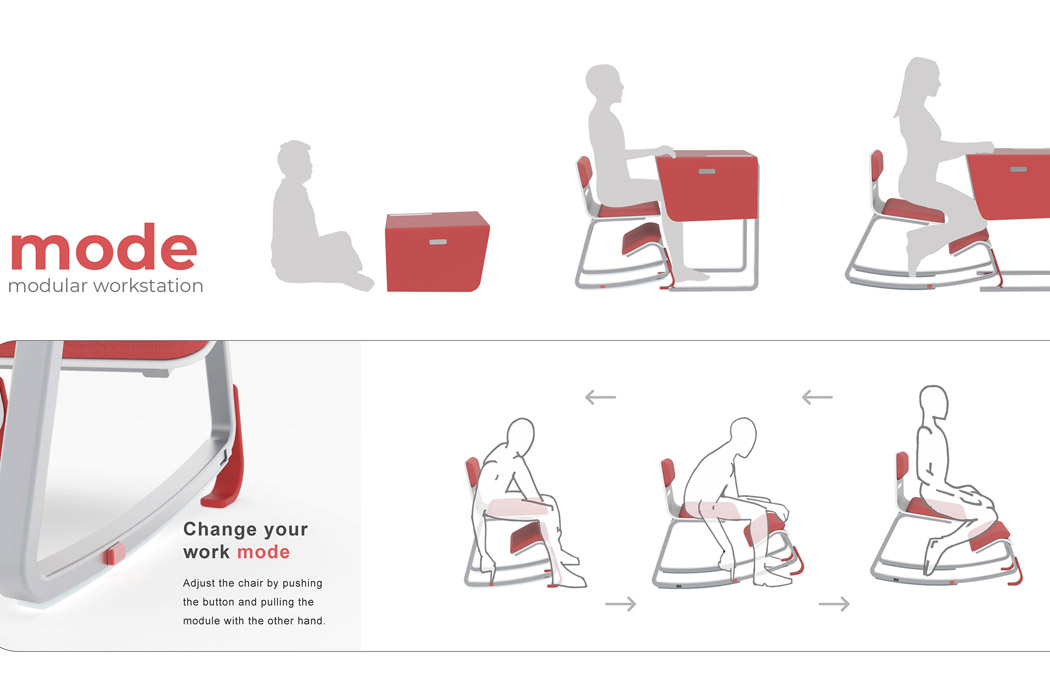 mode
modular workstation

Change your work mode

Adjust the chair by pushing the button and pulling the module with the other hand.