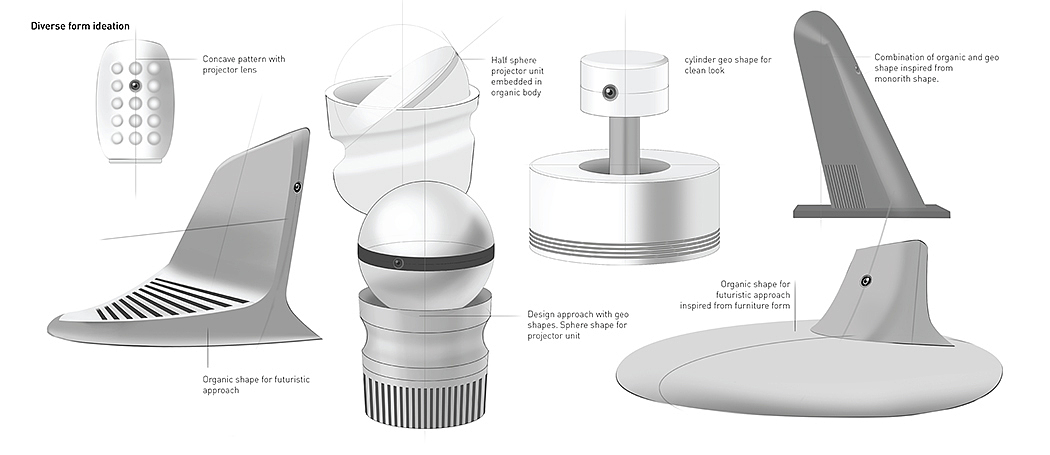 Diverse form ideation

Concave pattern with projector lens

Half sphere projector unit embedded in organic body

cylinder geo shape for clean look

Combination of organic and geo shape inspired from monorith shape.

Organic shape for futuristic approach

Design approach with geo shapes. Sphere shape for projector unit

Organic shape for futuristic approach inspired from furniture form