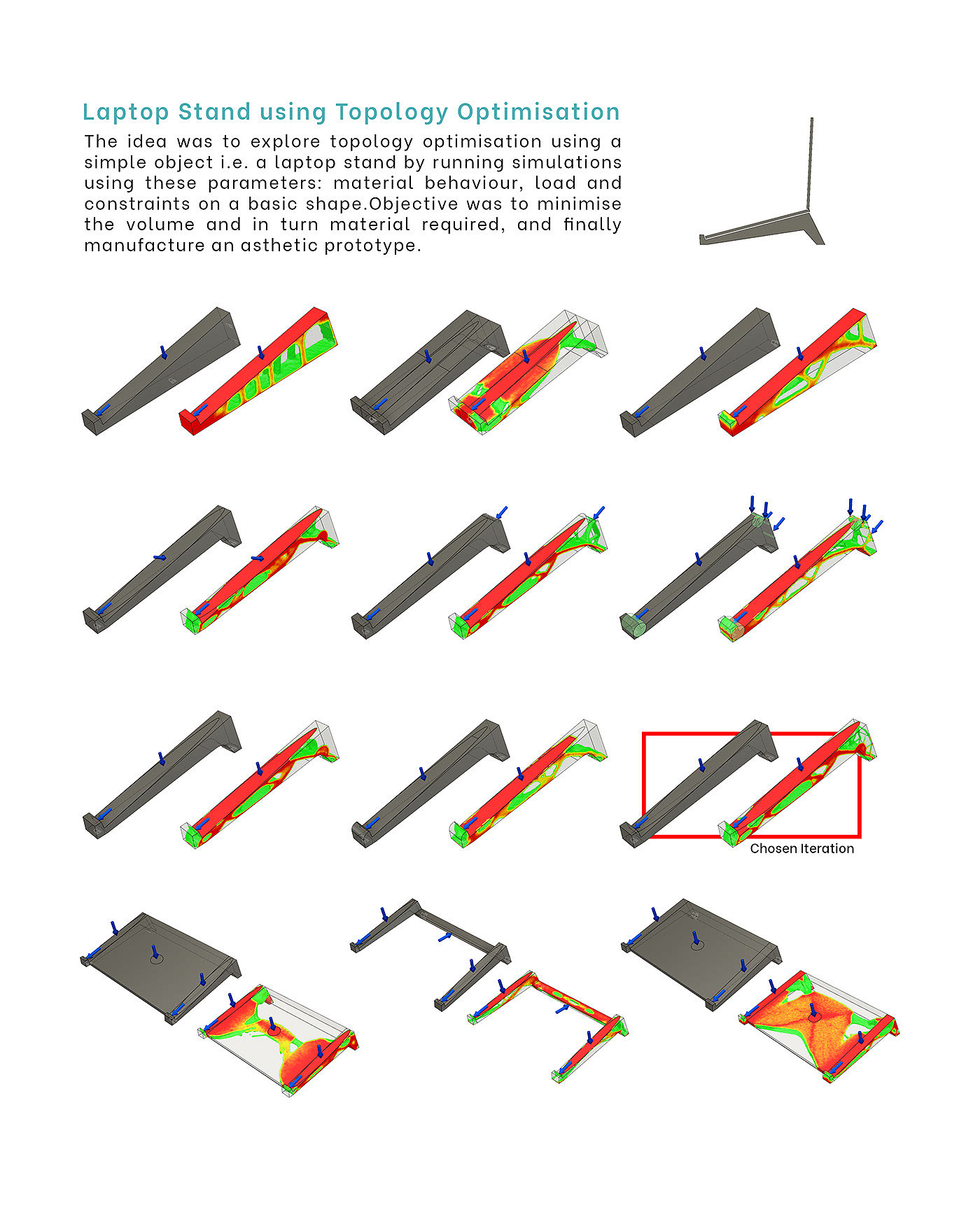 Laptop Stand using Topology Optimisation

The idea was to explore topology optimisation using a simple object i.e. a laptop stand by running simulations using these parameters: material behaviour, load and constraints on a basic shape.Objective was to minimise the volume and in turn material required, and finally manufacture an asthetic prototype.

Chosen Iteration