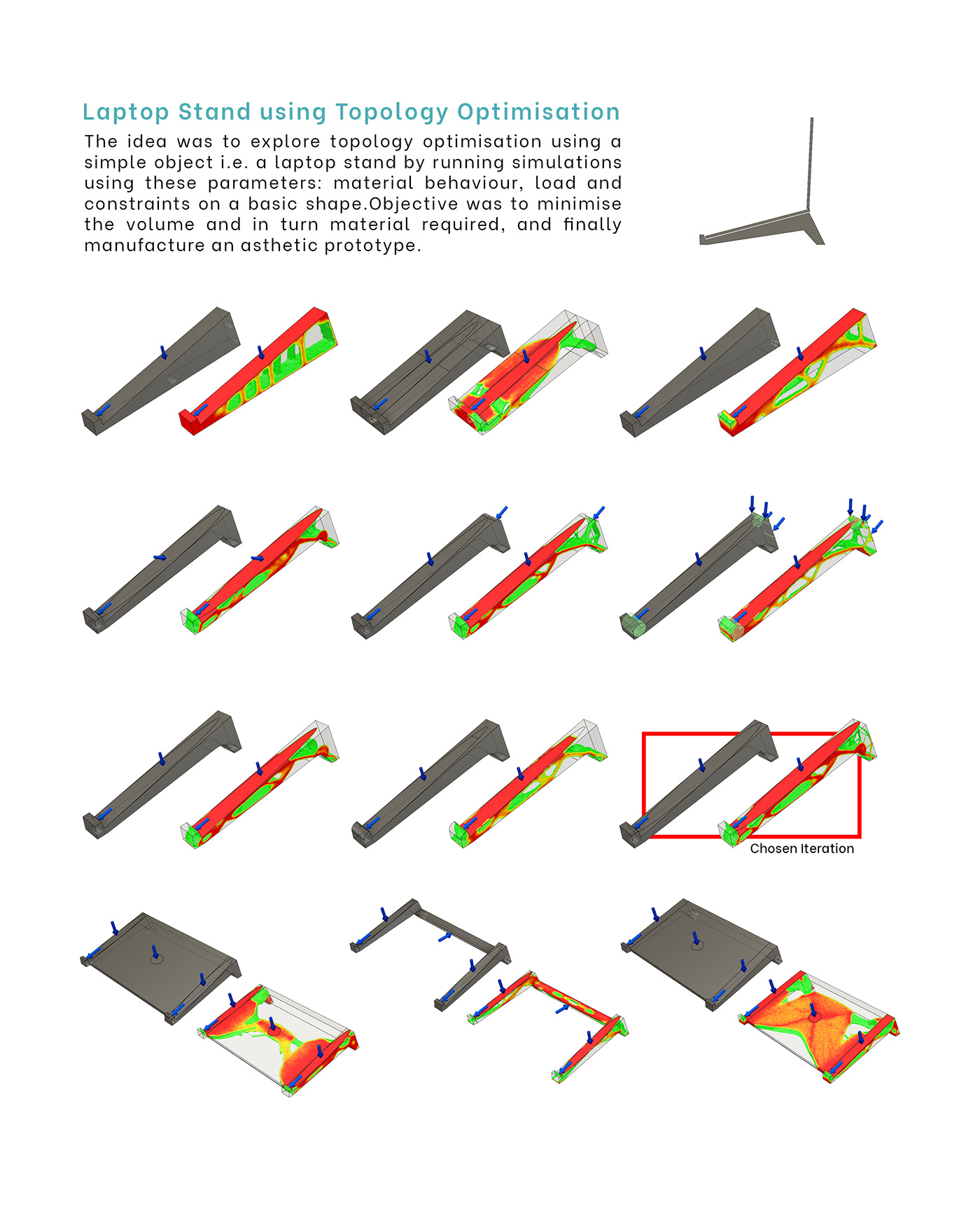 Laptop Stand using Topology Optimisation

The idea was to explore topology optimisation using a simple object i.e. a laptop stand by running simulations using these parameters: material behaviour, load and constraints on a basic shape.Objective was to minimise the volume and in turn material required, and finally manufacture an asthetic prototype.

Chosen Iteration