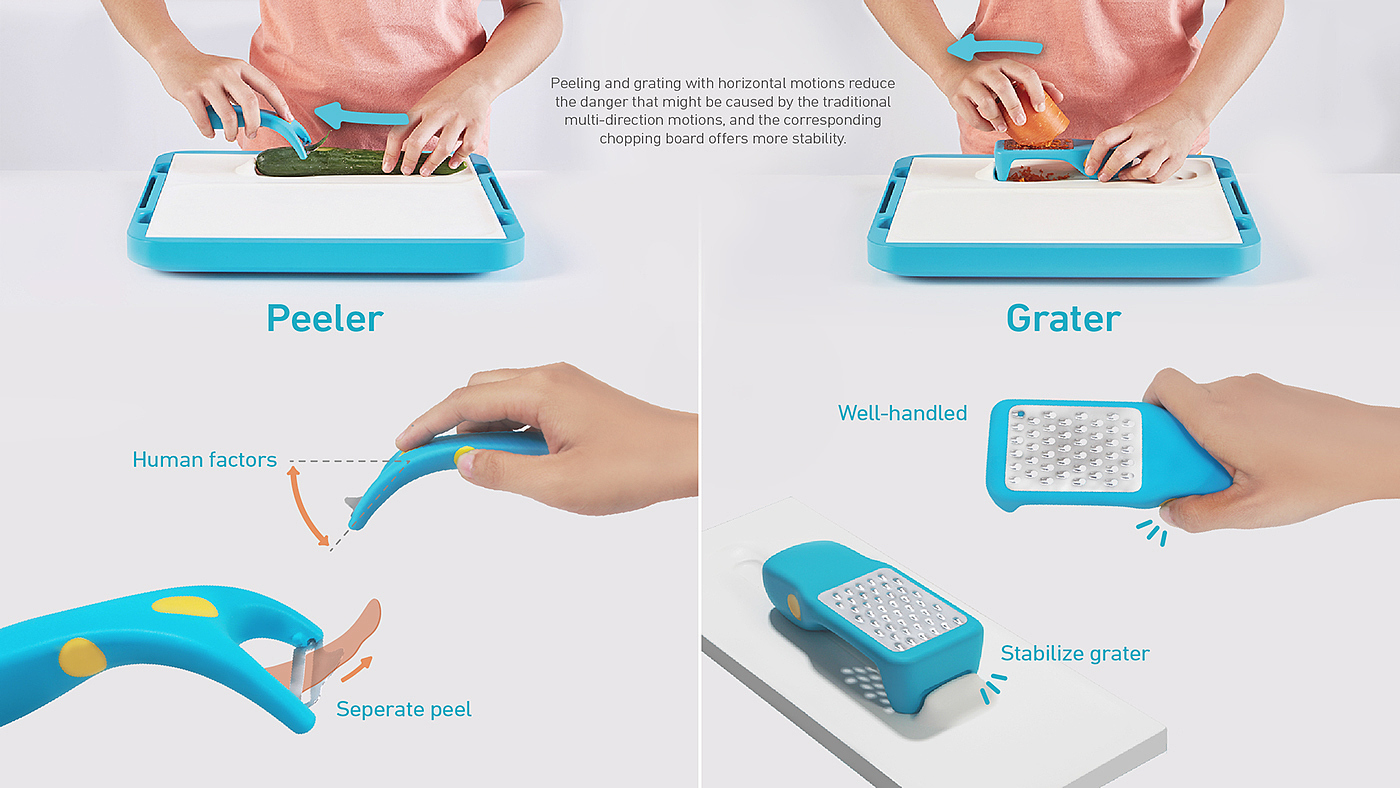 Peeling and grating with horizontal motions reduce the danger that might be caused by the traditional multi-direction motions, and the corresponding chopping board offers more stability.

Peeler

Human factors

Seperate peel

Grater

Well-handled

Stabilize grater