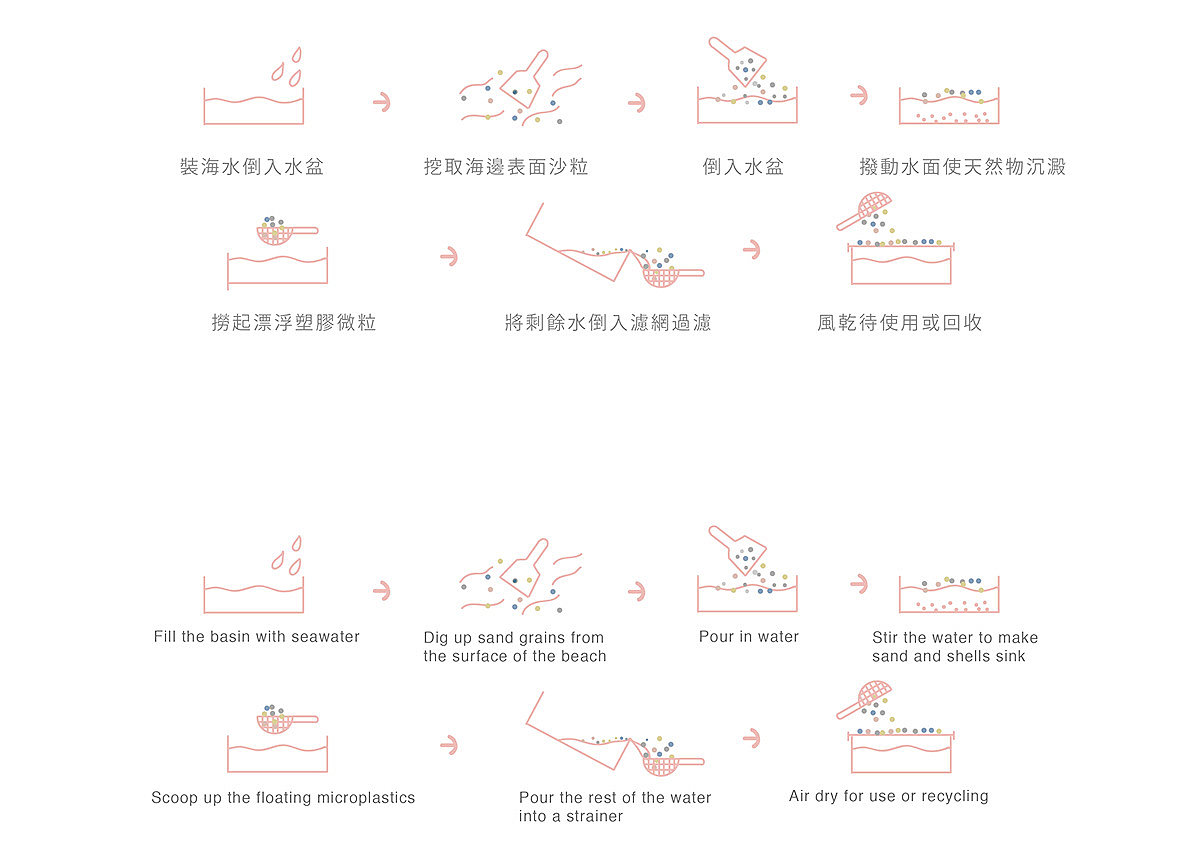 裝海水倒入水盆

挖取海邊表面沙粒

倒入水盆

撥動水面使天然物沉澱

撈起漂浮塑膠微粒

將剩餘水倒入濾網過濾

風乾待使用或回收

Fill the basin with seawater

Dig up sand grains from the surface of the beach

Pour in water

Stir the water to make sand and shells sink

Scoop up the floating microplastics

Pour the rest of the water into a strainer

Air dry for use or recycling