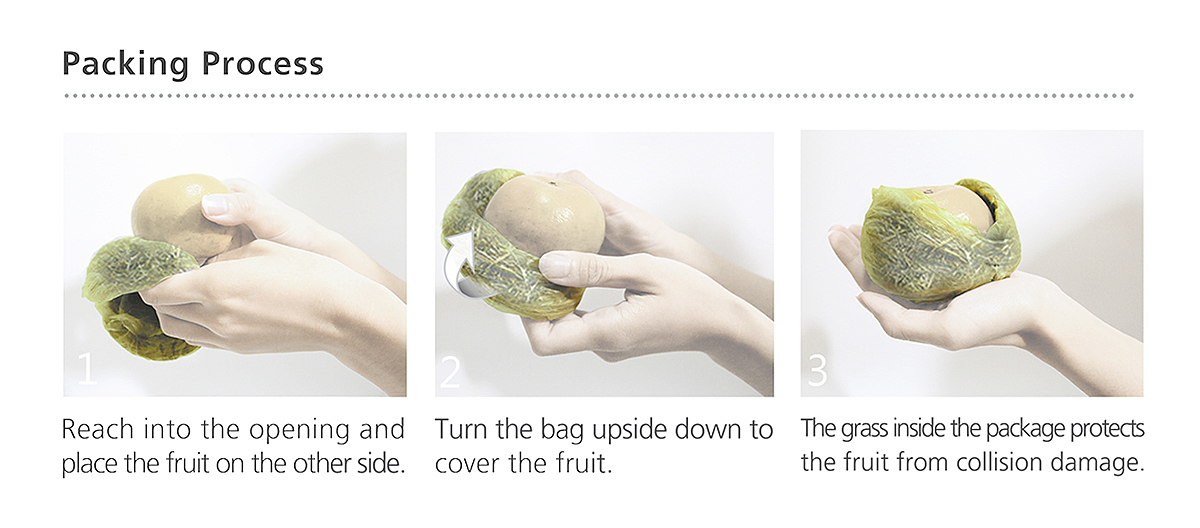 Packing Process

1

Reach into the opening and place the fruit on the other side.

2

Turn the bag upside down to cover the fruit.

3

The grass inside the package protects the fruit from collision damage.