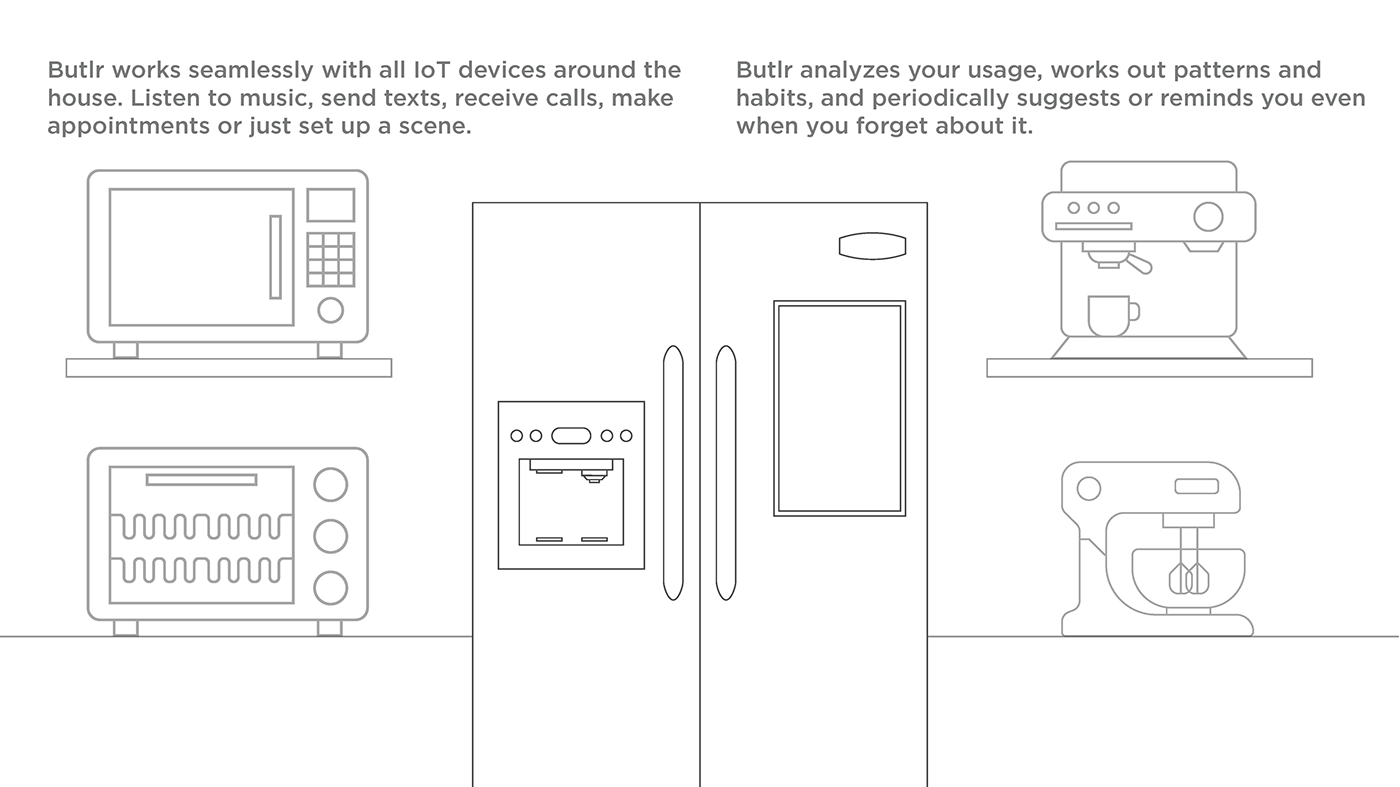 Butlr works seamlessly with all IoT devices around the house. Listen to music, send texts, receive calls, make appointments or just set up a scene.

Butlr analyzes your usage, works out patterns and habits, and periodically suggests or reminds you even when you forget about it.