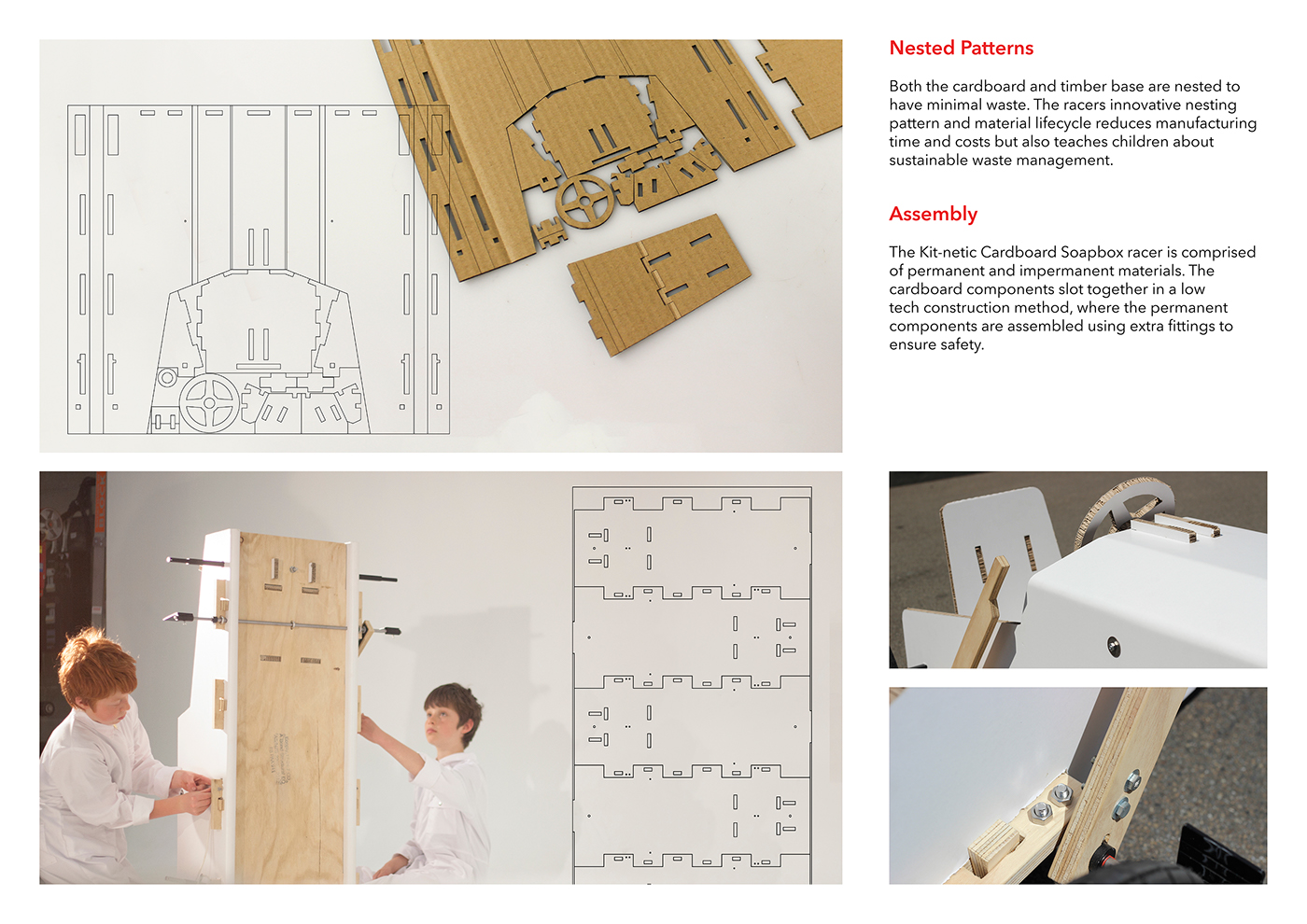 Nested Patterns

Both the cardboard and timber base are nested to have minimal waste. The racers innovative nesting pattern and material lifecycle reduces manufacturing time and costs but also teaches children about sustainable waste management.

Assembly

The Kit-netic Cardboard Soapbox racer is comprised of permanent and impermanent materials. The cardboard components slot together in a low tech construction method, where the permanent components are assembled using extra fittings to ensure safety.