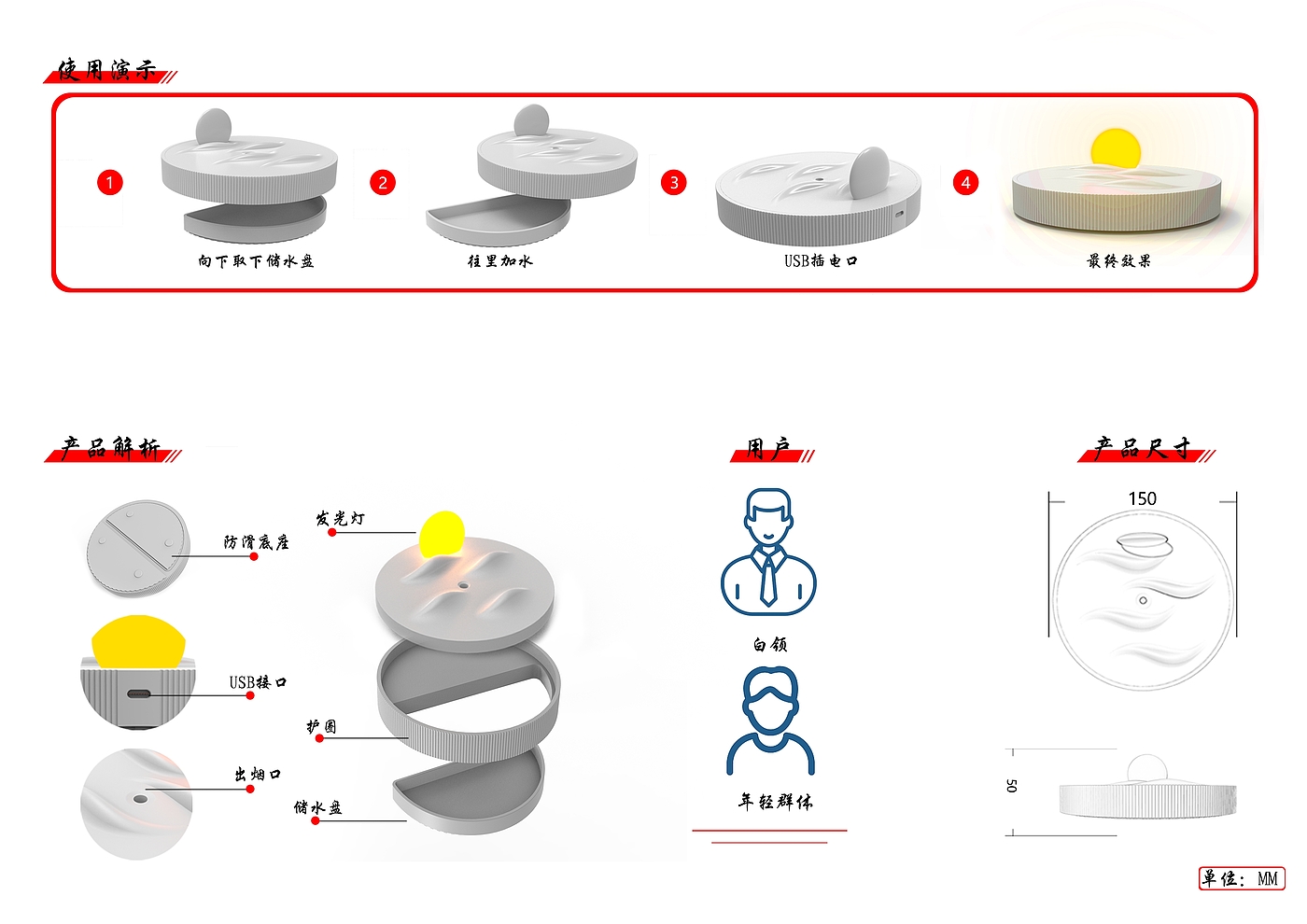 使用演示

1

向下取下储水盘

2

往里加水

3

USB插电口

4

最终效果

产品解析

防滑底座

USB接口

出烟口

发光灯

护圈

储水盘

用户

白领

年轻群体

产品尺寸

150

50

单位：MM