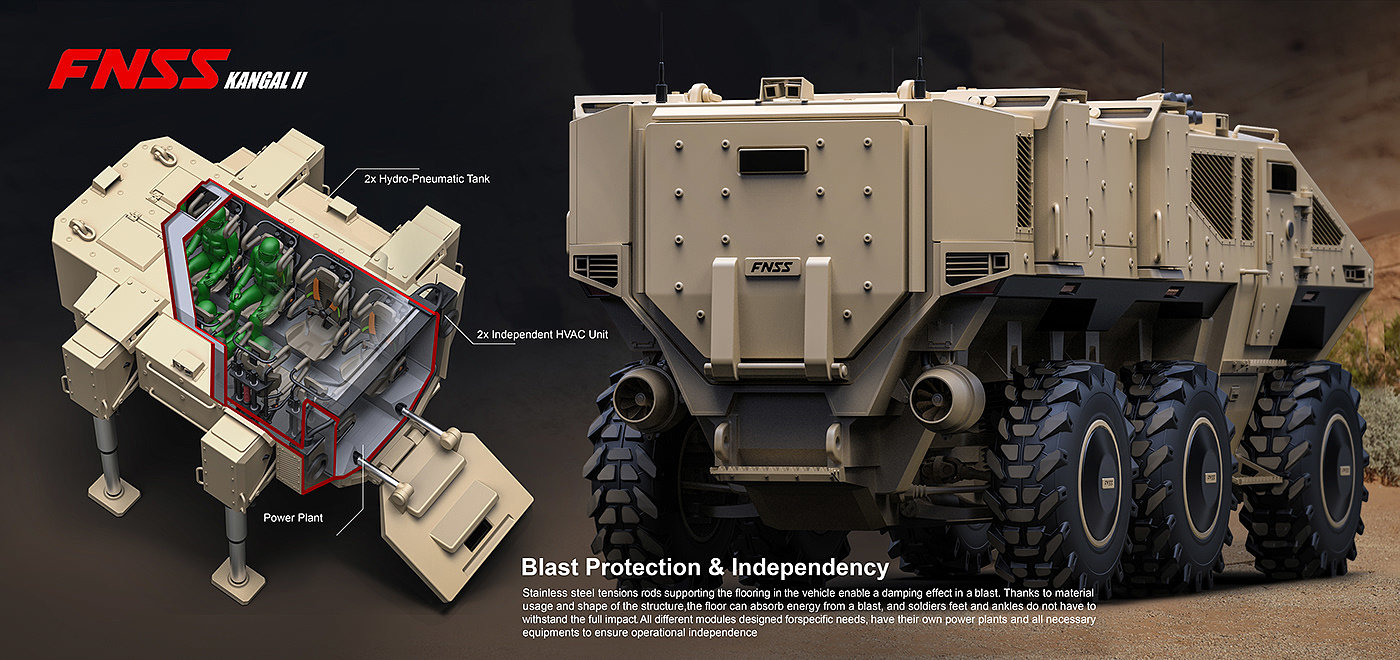 FNSS KANGAL II

2x Hydro-Pneumatic Tank

2x Independent HVAC Unit

Power Plant

FNSS

Blast Protection & Independency

Stainless steel tensions rods supporting the flooring in the vehicle enable a damping effect in a blast. Thanks to material usage and shape of the structure,the floor can absorb energy from a blast, and soldiers feet and ankles do not have to withstand the full impact.All different modules designed forspecific needs, have their own power plants and all necessary equipments to ensure operational independence