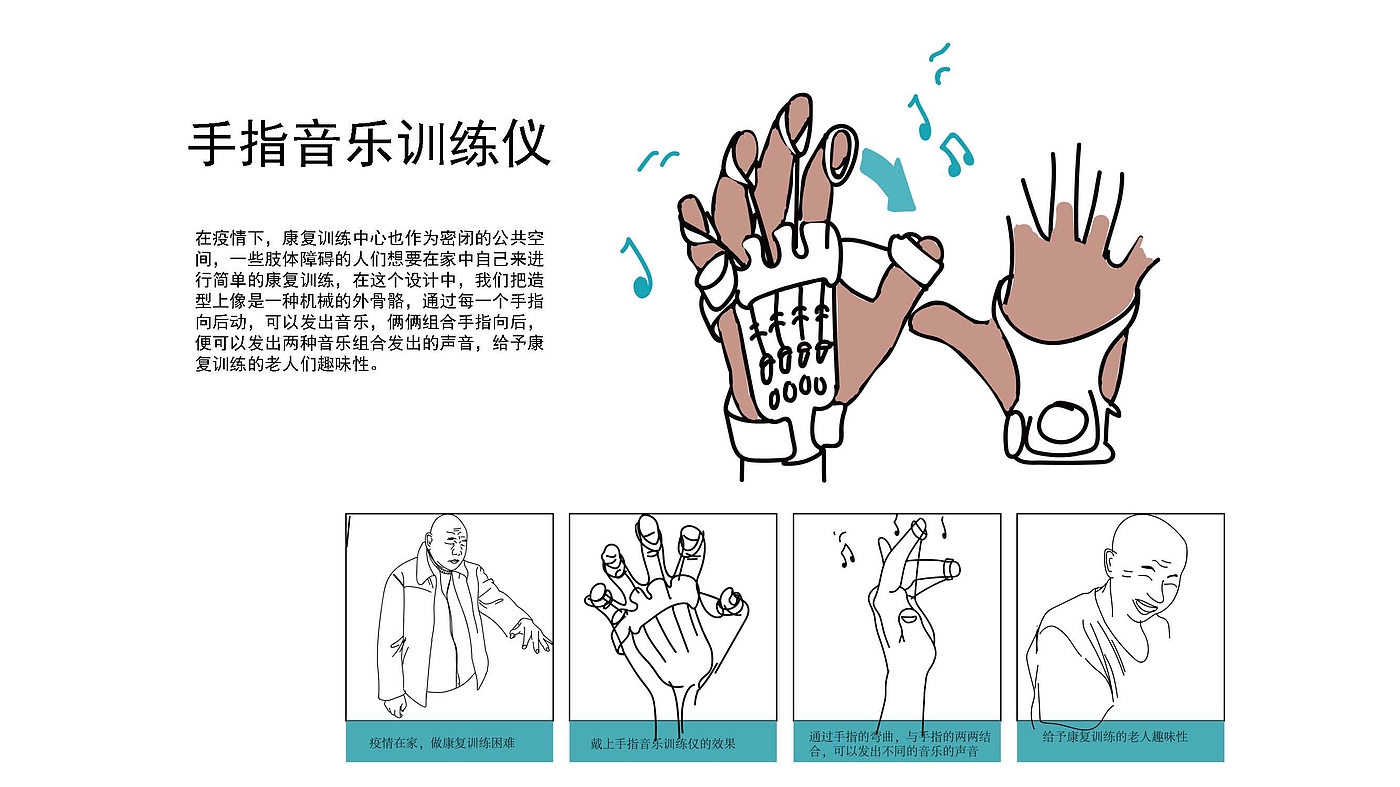 手指音乐训练仪

在疫情下，康复训练中心也作为密闭的公共空间，一些肢体障碍的人们想要在家中自己来进行简单的康复训练，在这个设计中，我们把造型上像是一种机械的外骨骼，通过每一个手指向后动，可以发出音乐，俩俩组合手指向后，便可以发出两种音乐组合发出的声音，给予康复训练的老人们趣味性。

疫情在家，做康复训练困难

戴上手指音乐训练仪的效果

通过手指的弯曲，与手指的两两结合，可以发出不同的音乐的声音

给予康复训练的老人趣味性