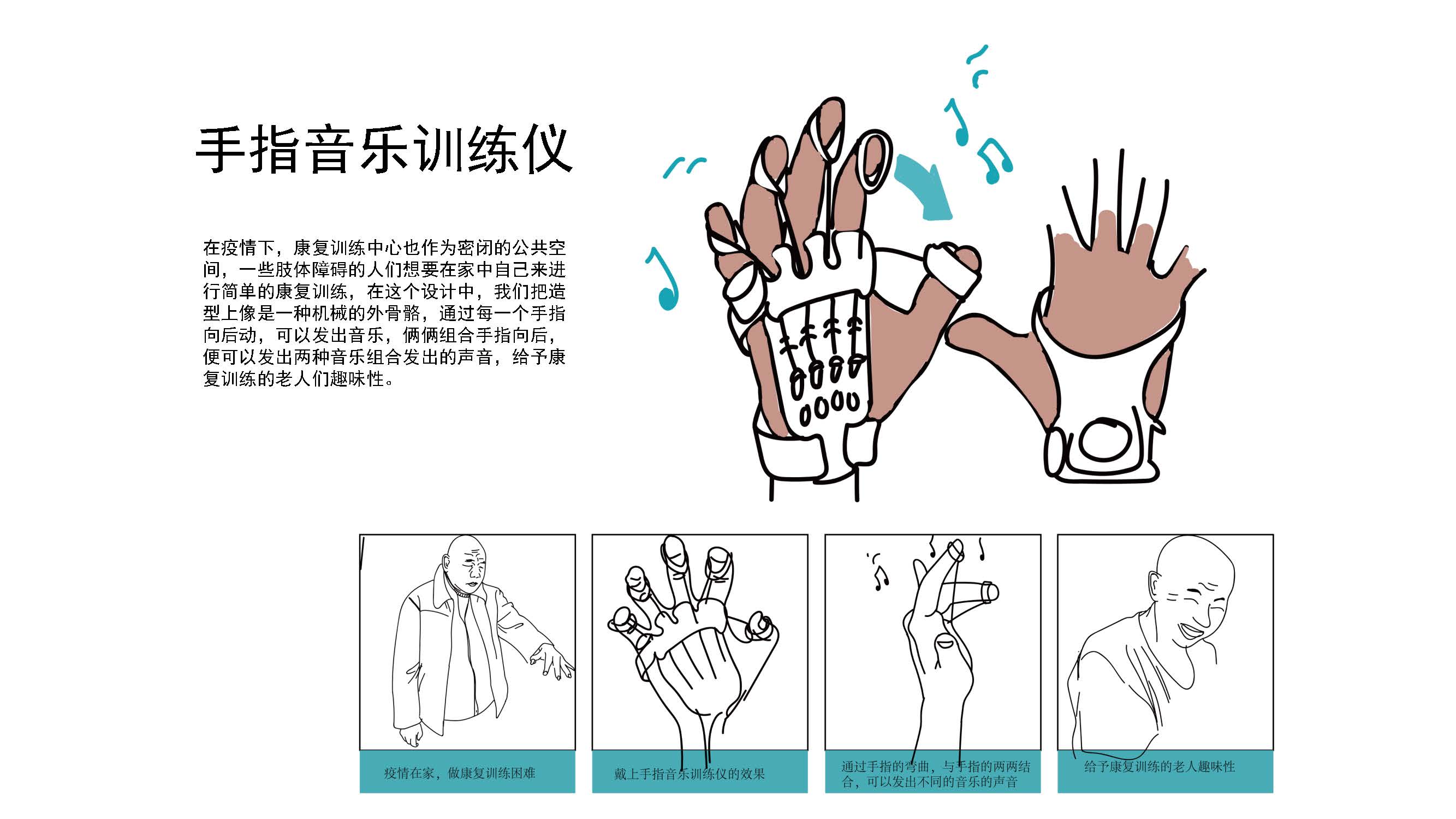 手指音乐训练仪

在疫情下，康复训练中心也作为密闭的公共空间，一些肢体障碍的人们想要在家中自己来进行简单的康复训练，在这个设计中，我们把造型上像是一种机械的外骨骼，通过每一个手指向后动，可以发出音乐，俩俩组合手指向后，便可以发出两种音乐组合发出的声音，给予康复训练的老人们趣味性。

疫情在家，做康复训练困难

戴上手指音乐训练仪的效果

通过手指的弯曲，与手指的两两结合，可以发出不同的音乐的声音

给予康复训练的老人趣味性