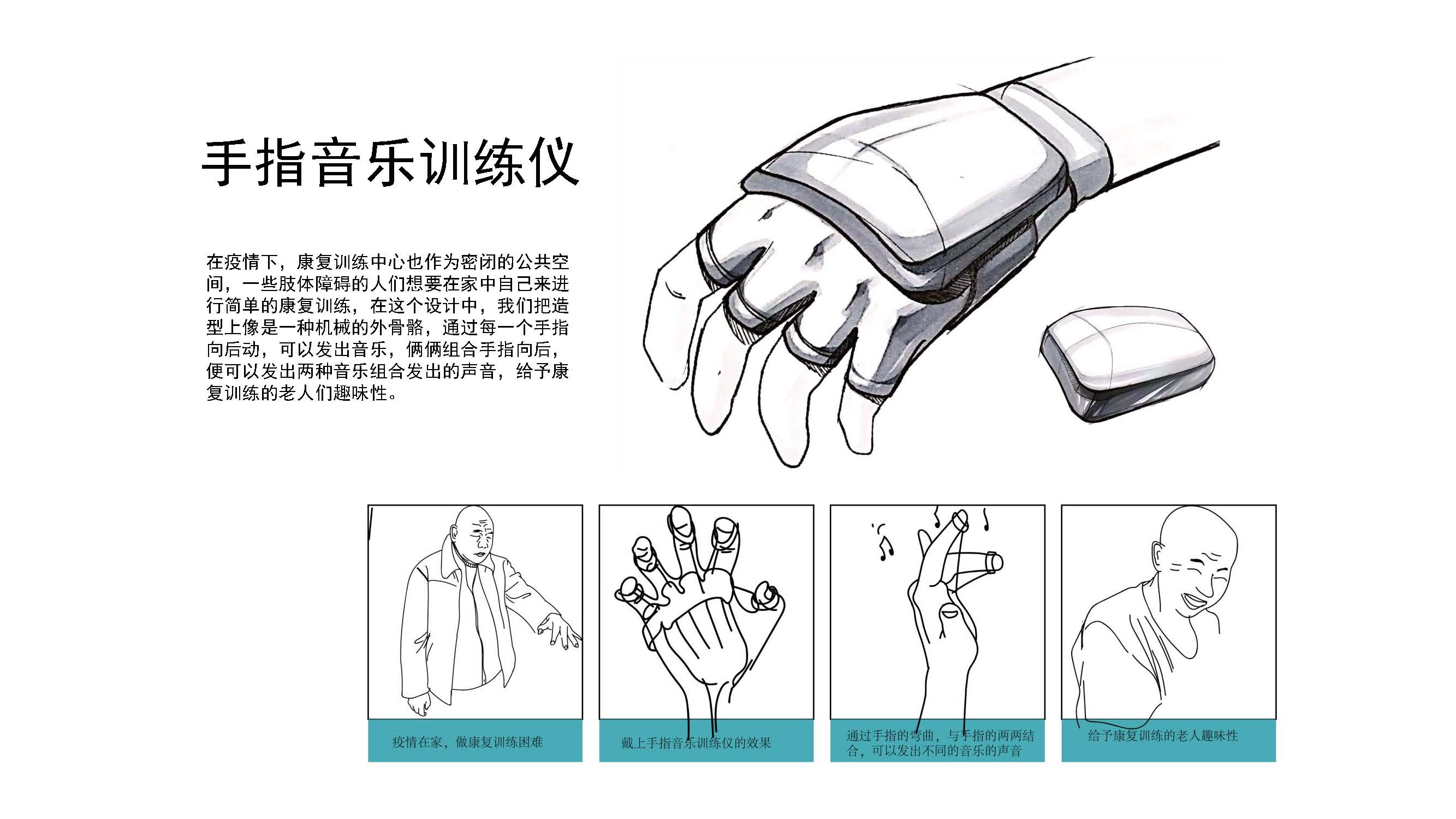 手指音乐训练仪

在疫情下，康复训练中心也作为密闭的公共空间，一些肢体障碍的人们想要在家中自己来进行简单的康复训练，在这个设计中，我们把造型上像是一种机械的外骨骼，通过每一个手指向后动，可以发出音乐，俩俩组合手指向后，便可以发出两种音乐组合发出的声音，给予康复训练的老人们趣味性。

疫情在家，做康复训练困难

戴上手指音乐训练仪的效果

通过手指的弯曲，与手指的两两结合，可以发出不同的音乐的声音

给予康复训练的老人趣味性