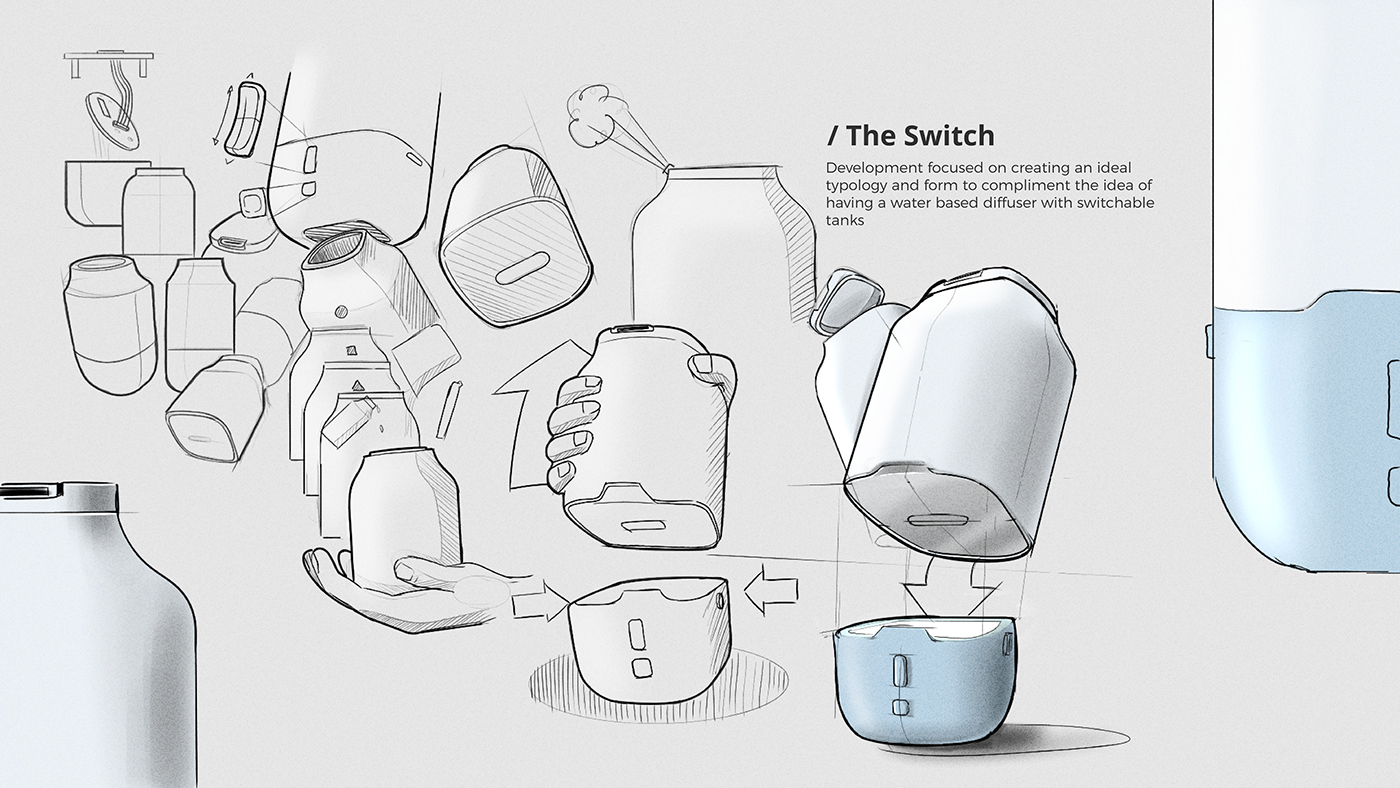 / The Switch

Development focused on creating an ideal typology and form to compliment the idea of having a water based diffuser with switchable tanks