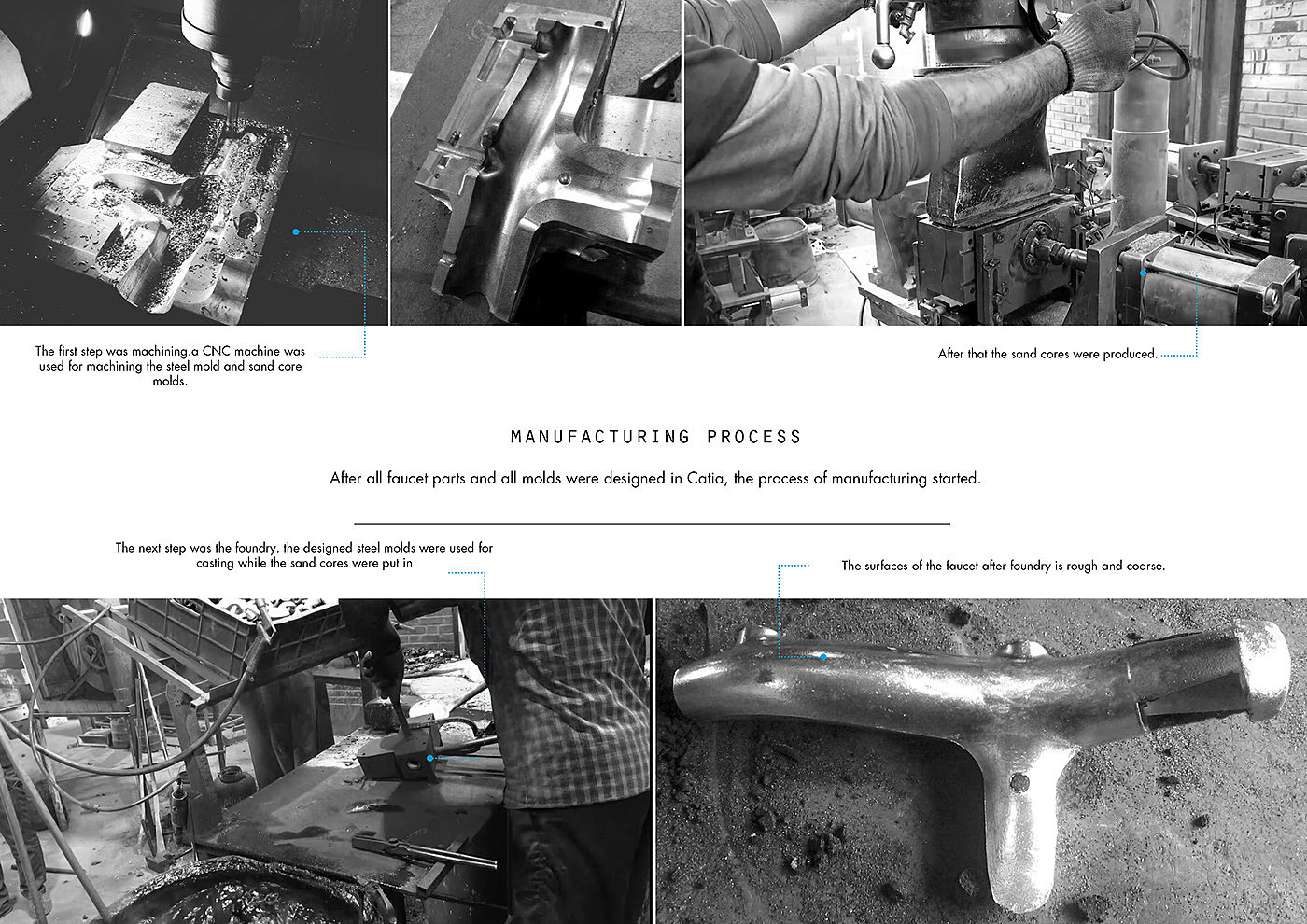 The first step was machining.a CNC machine was used for machining the steel mold and sand core molds.

After that the sand cores were produced.

MANUFACTURING PROCESS

After all faucet parts and all molds were designed in Catia, the process of manufacturing started.

The next step was the foundry. the designed steel molds were used for casting while the sand cores were put in

The surfaces of the faucet after foundry is rough and coarse.