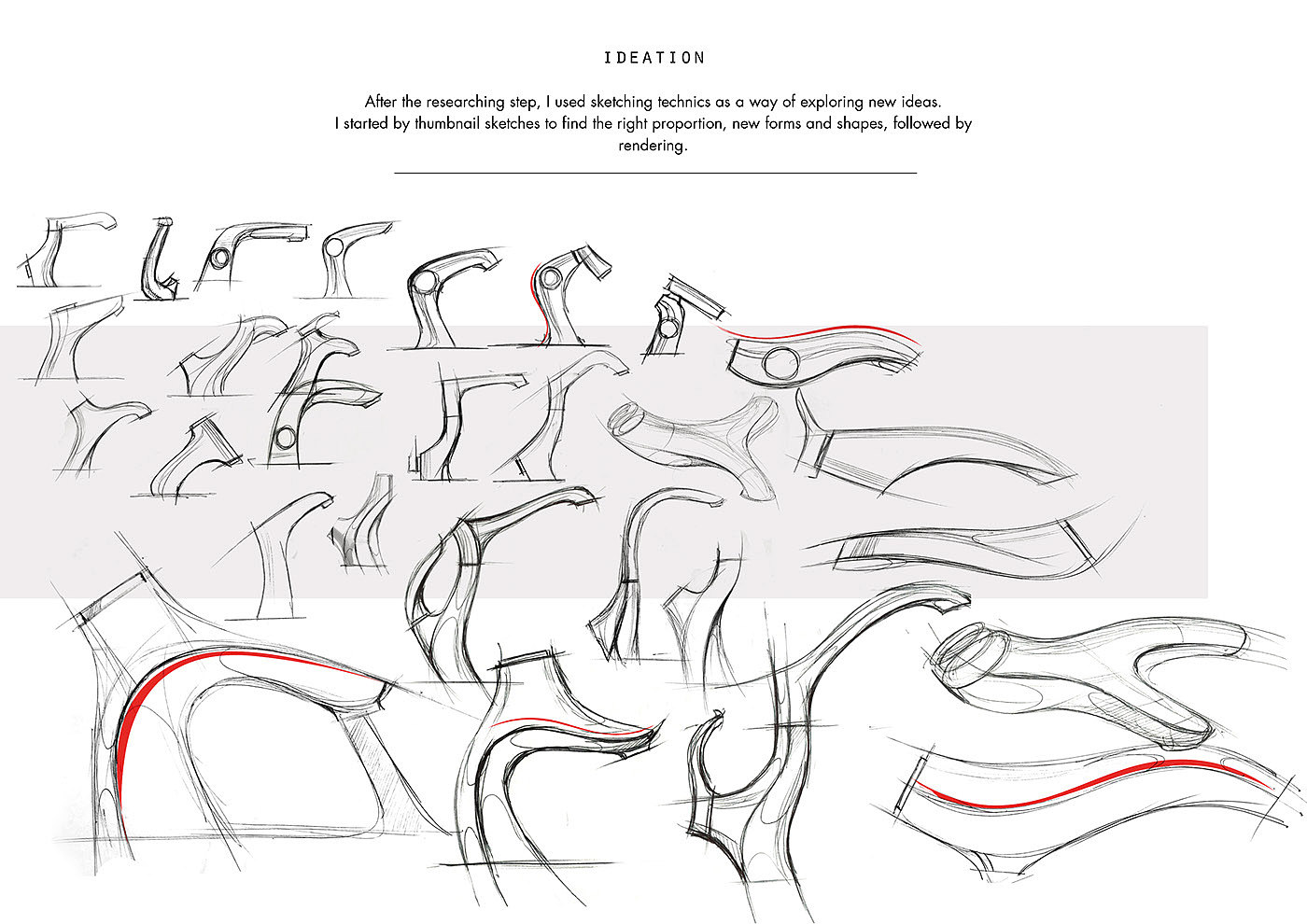 IDEATION

After the researching step, I used sketching technics as a way of exploring new ideas. I started by thumbnail sketches to find the right proportion, new forms and shapes, followed by rendering.