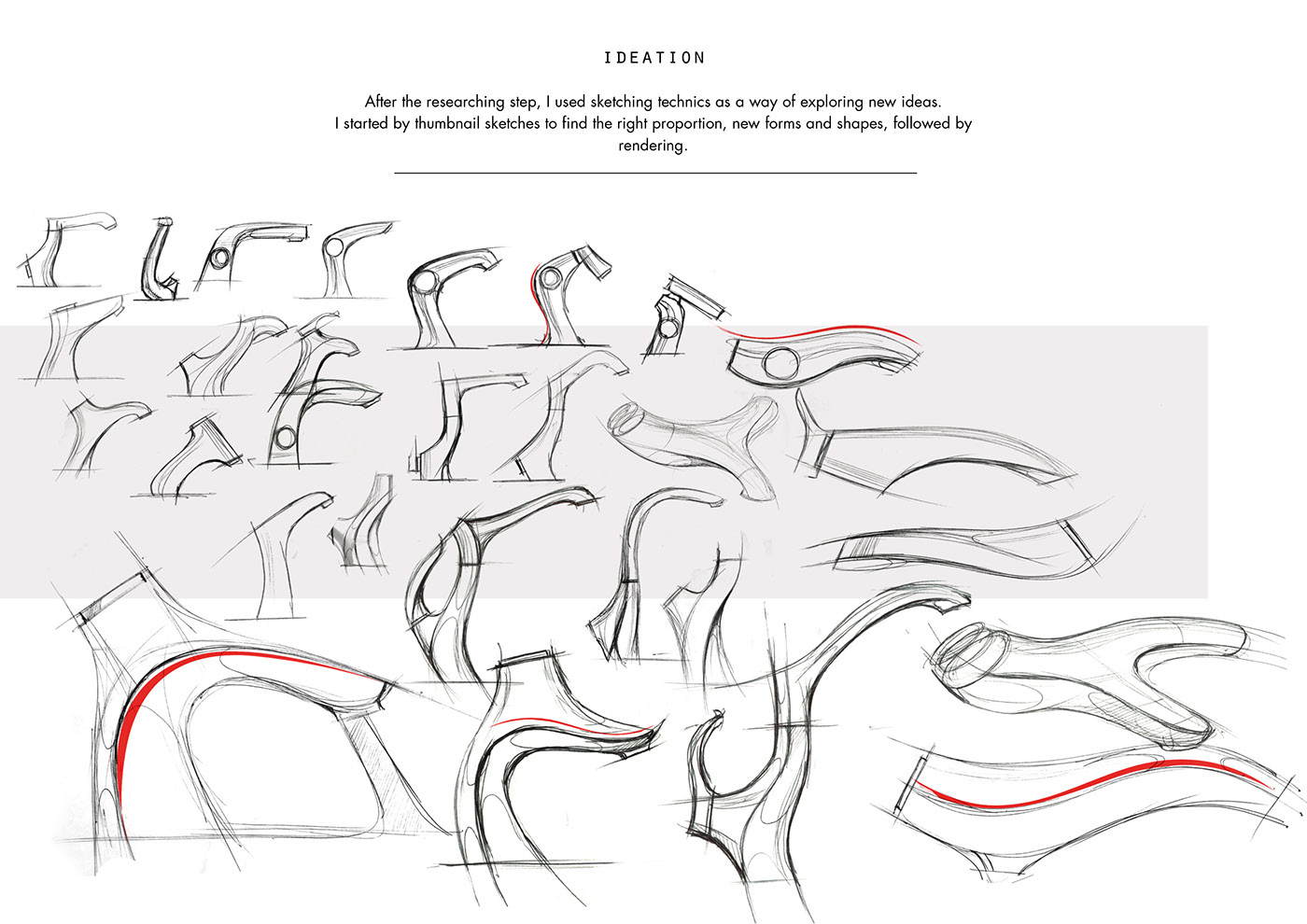 IDEATION

After the researching step, I used sketching technics as a way of exploring new ideas. I started by thumbnail sketches to find the right proportion, new forms and shapes, followed by rendering.