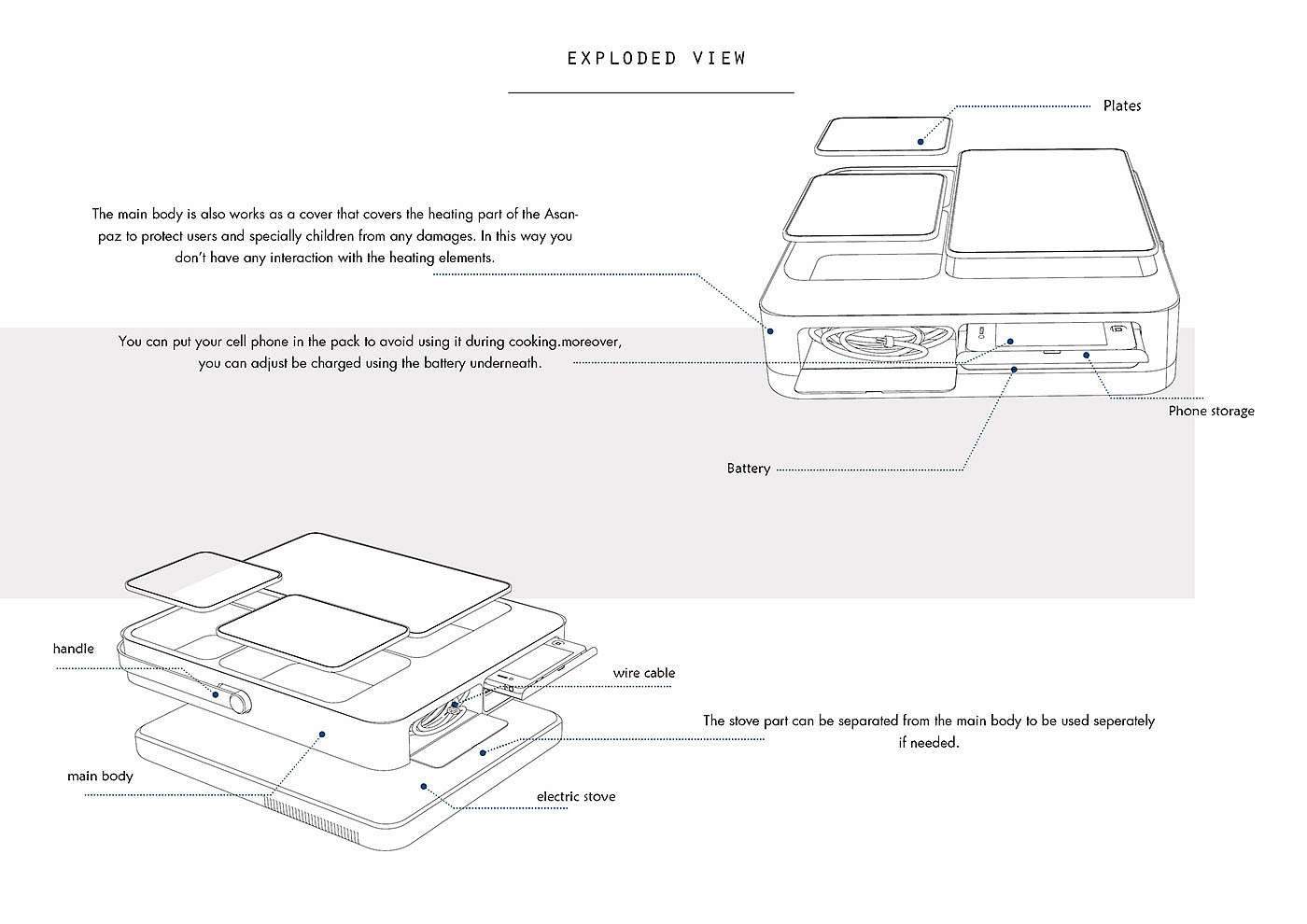 EXPLODED VIEW

Plates

The main body is also works as a cover that covers the heating part of the Asanpaz to protect users and specially children from any damages. In this way you don't have any interaction with the heating elements.

You can put your cell phone in the pack to avoid using it during cooking.moreover, you can adjust be charged using the battery underneath.

Phone storage

Battery

handle

wire cable

The stove part can be separated from the main body to be used seperately if needed.

main body

electric stove