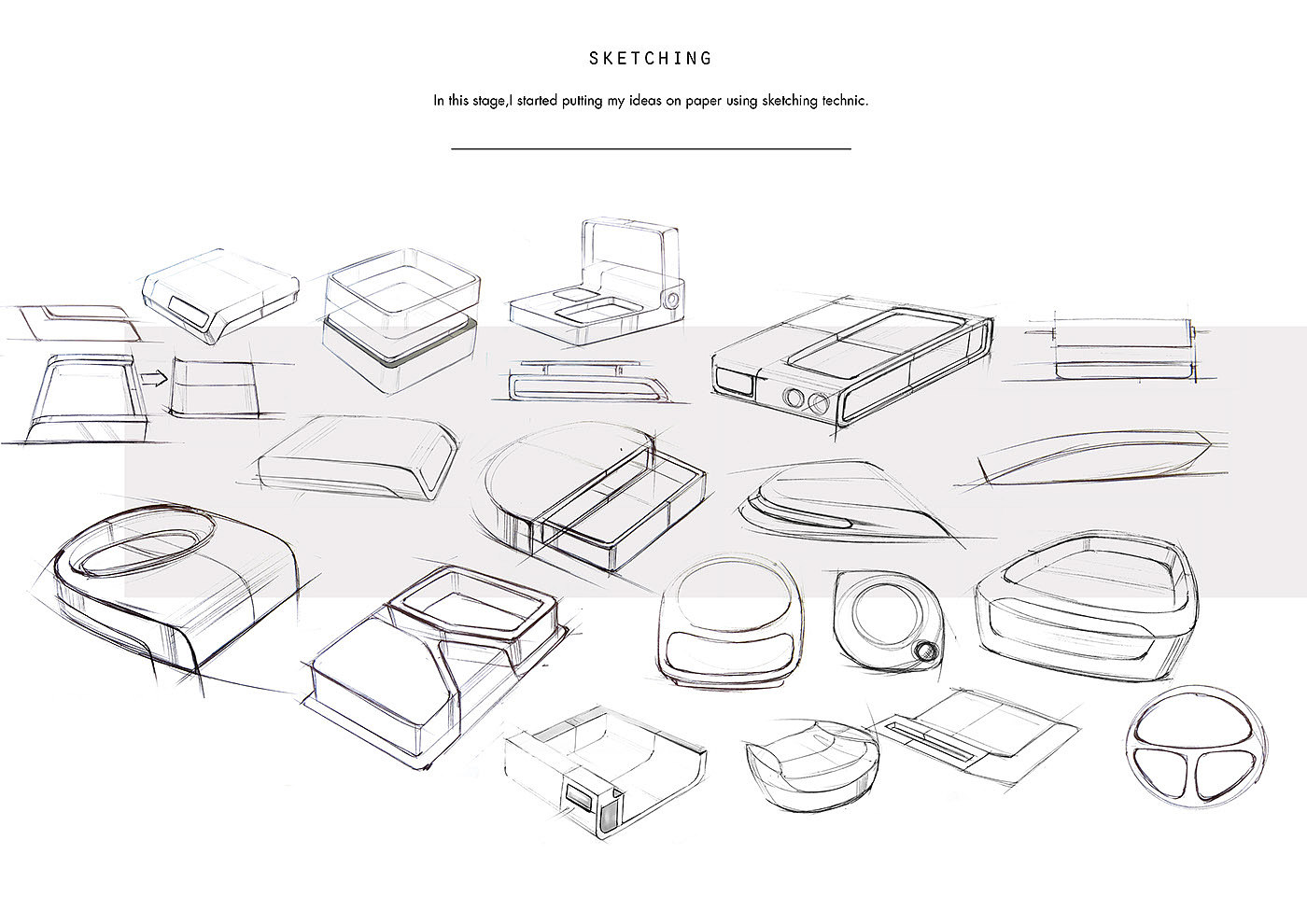 SKETCHING

In this stage,I started putting my ideas on paper using sketching technic.