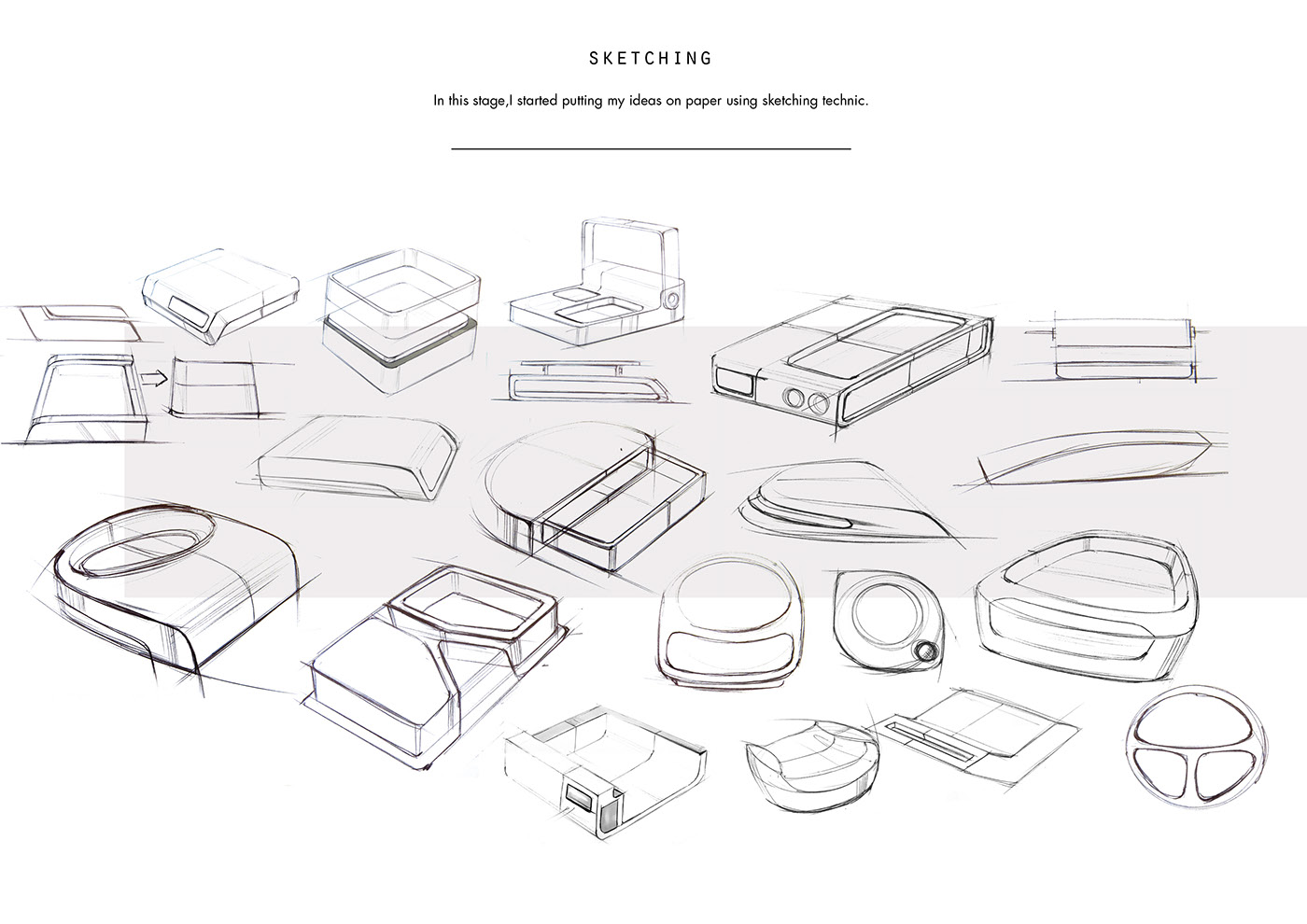 SKETCHING

In this stage,I started putting my ideas on paper using sketching technic.