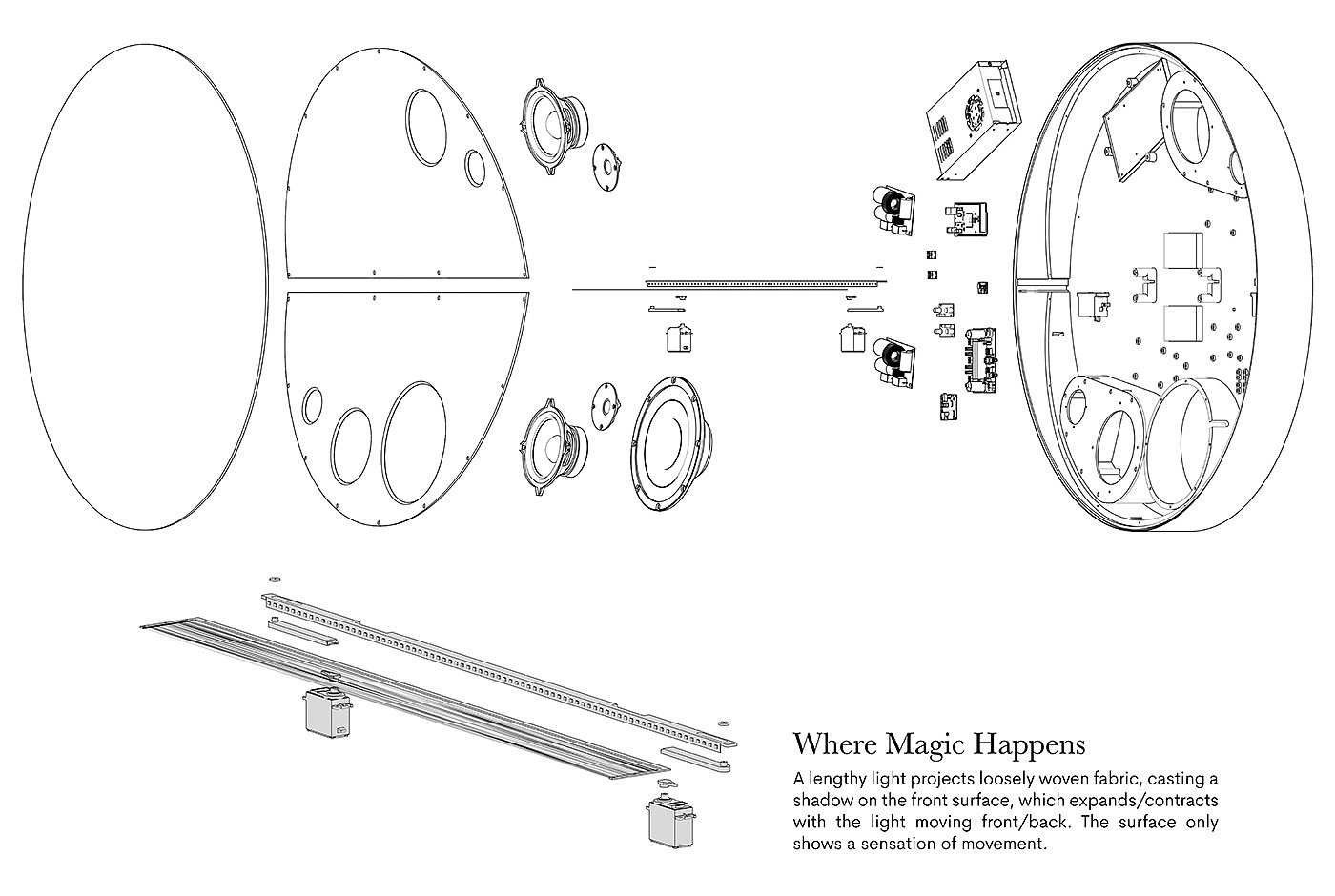 Where Magic Happens

A lengthy light projects loosely woven fabric, casting a shadow on the front surface, which expands/contracts with the light moving front/back. The surface only shows a sensation of movement.