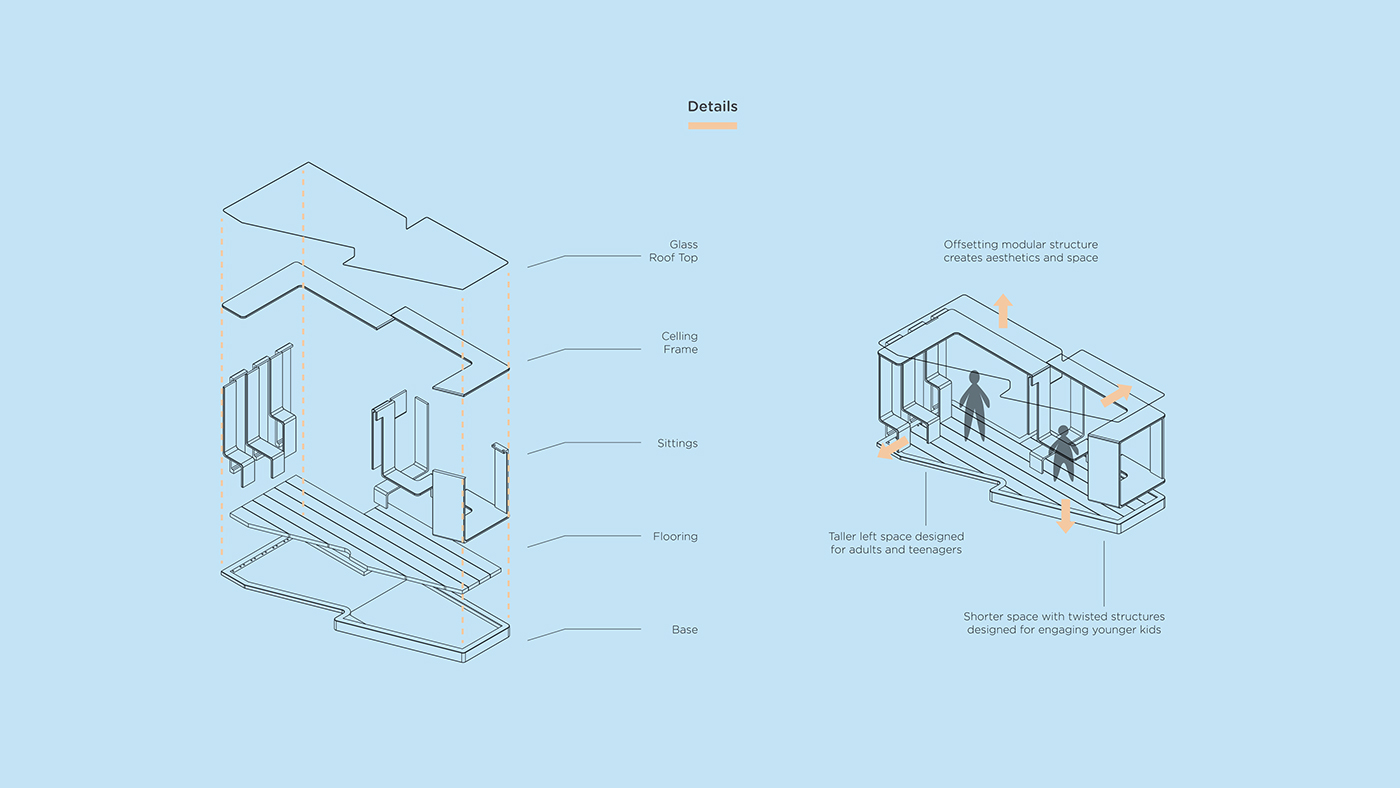 Details

Glass Roof Top

Celling Frame

Sittings

Flooring

Base

Offsetting modular structure creates aesthetics and space

Taller left space designed for adults and teenagers

Shorter space with twisted structures designed for engaging younger kids